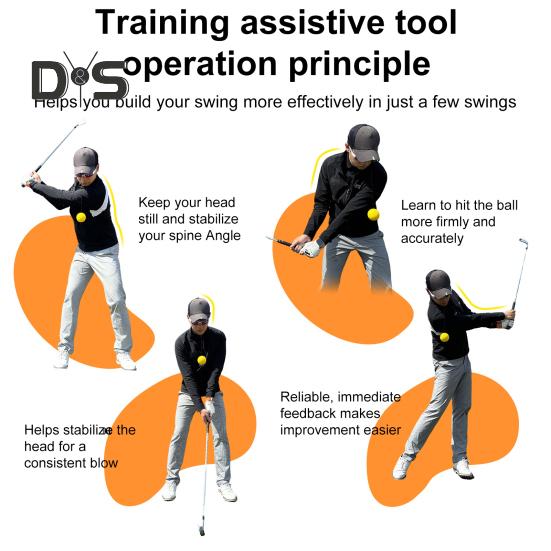 Training assistive tool operation principle

D&S

Helps you build your swing more effectively in just a few swings

Keep your head still and stabilize your spine Angle

Learn to hit the ball more firmly and accurately

Helps stabilize the head for a consistent blow

Reliable, immediate feedback makes improvement easier