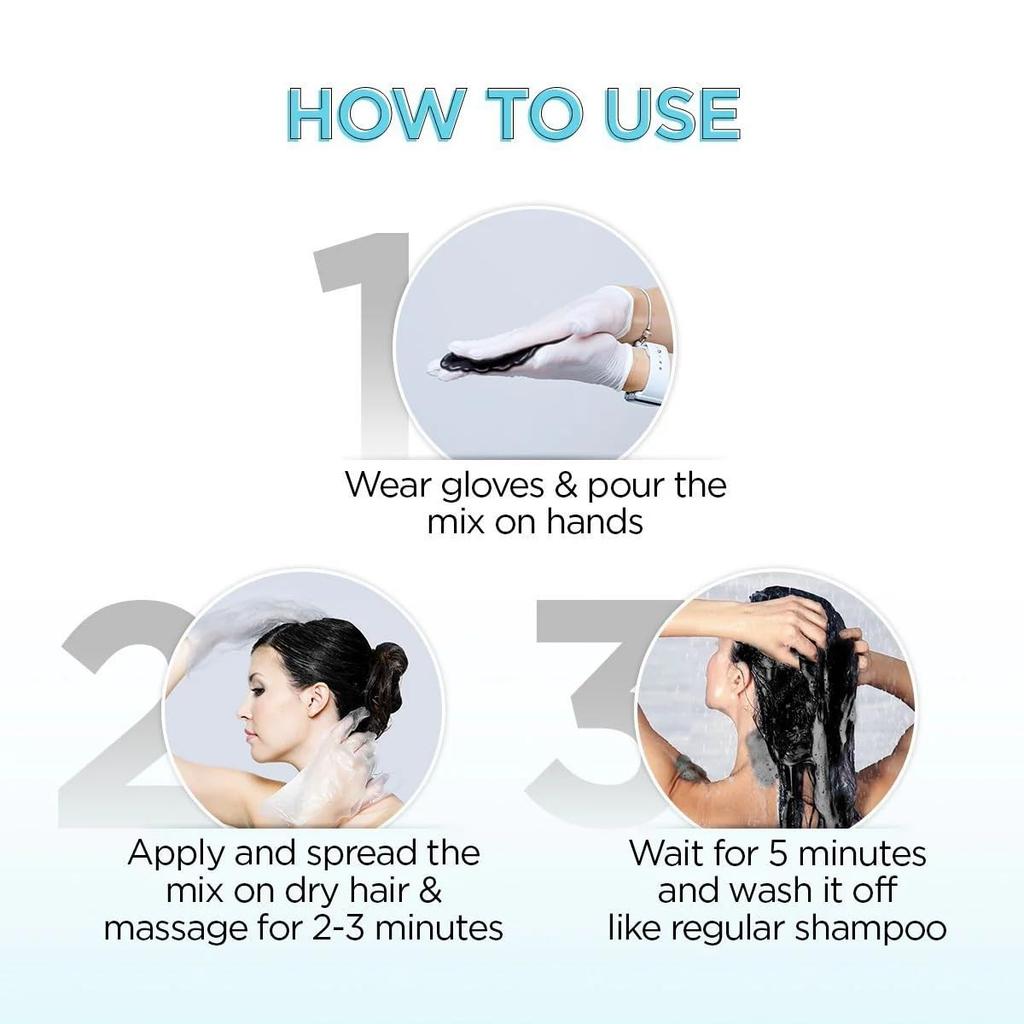 HOW TO USE

1

Wear gloves & pour the mix on hands

2

Apply and spread the mix on dry hair & massage for 2-3 minutes

3

Wait for 5 minutes and wash it off like regular shampoo