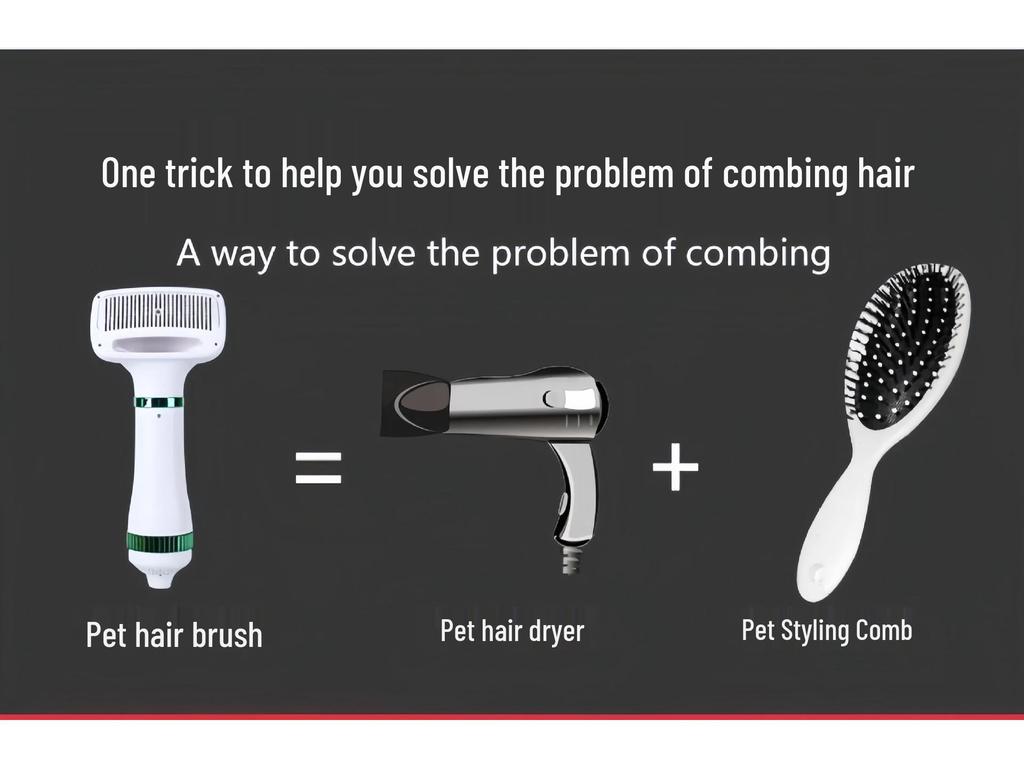 One trick to help you solve the problem of combing hair

A way to solve the problem of combing

=

+

Pet hair brush

Pet hair dryer

Pet Styling Comb