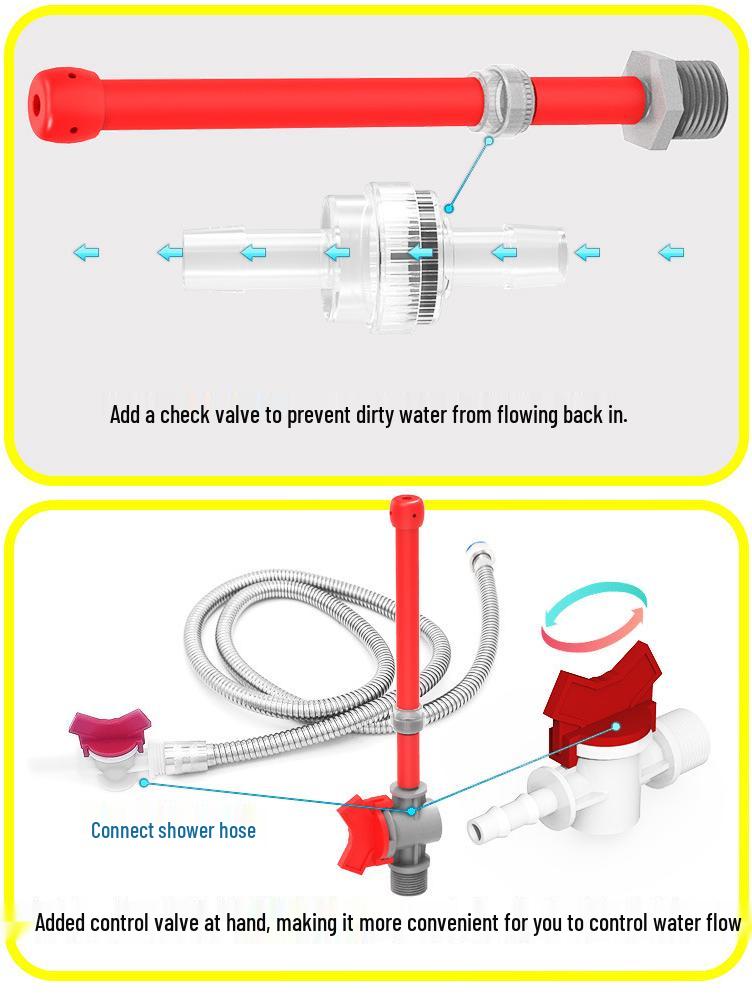 Add a check valve to prevent dirty water from flowing back in.

Connect shower hose

Added control valve at hand, making it more convenient for you to control water flow