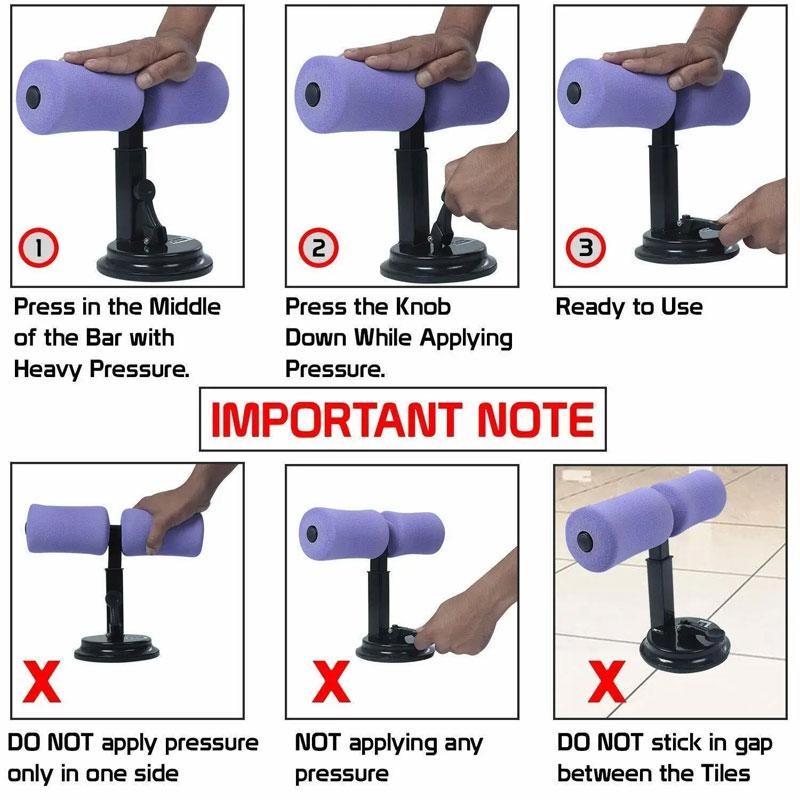 1

Press in the Middle of the Bar with Heavy Pressure.

2

Press the Knob Down While Applying Pressure.

3

Ready to Use

IMPORTANT NOTE

X

DO NOT apply pressure only in one side

X

NOT applying any pressure

X

DO NOT stick in gap between the Tiles