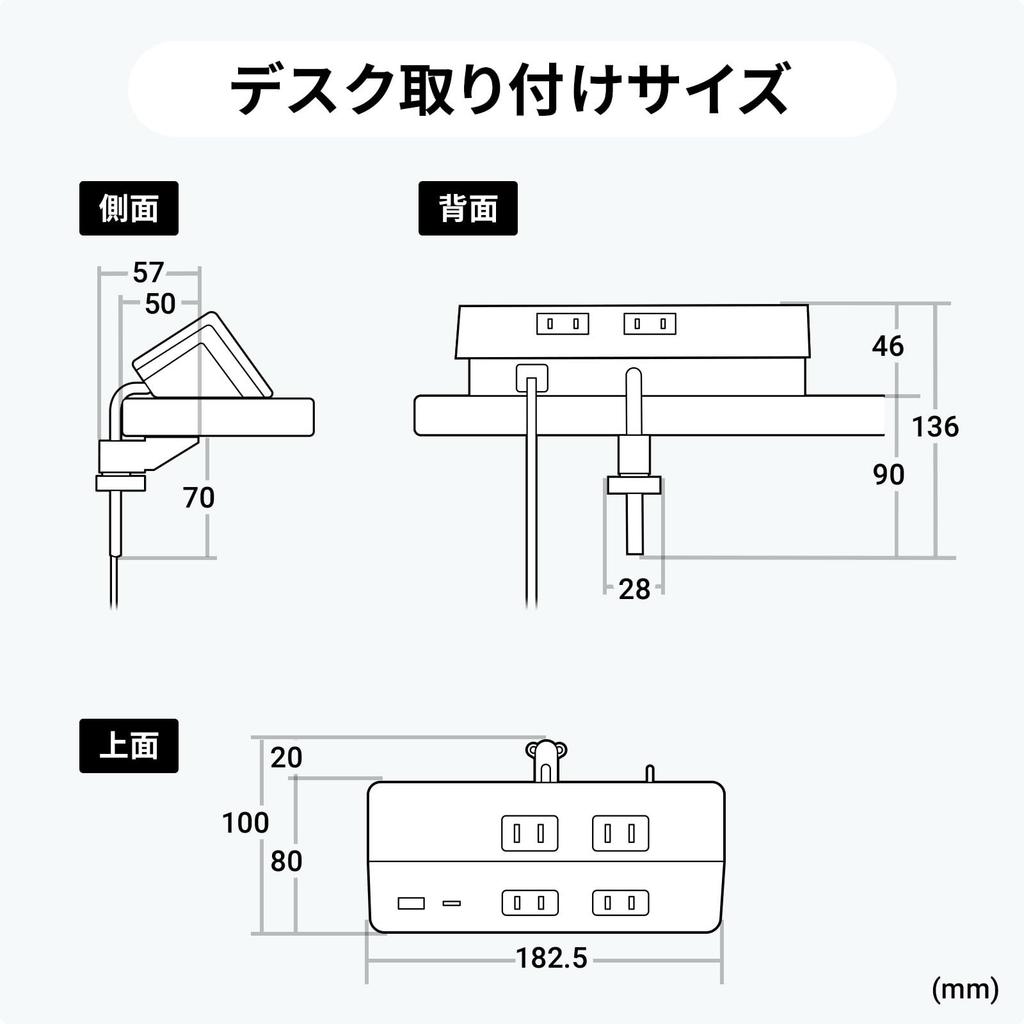 デスク取り付けサイズ

側面

57
50
70

背面

46
136
90
28

上面

20
100
80
182.5

(mm)