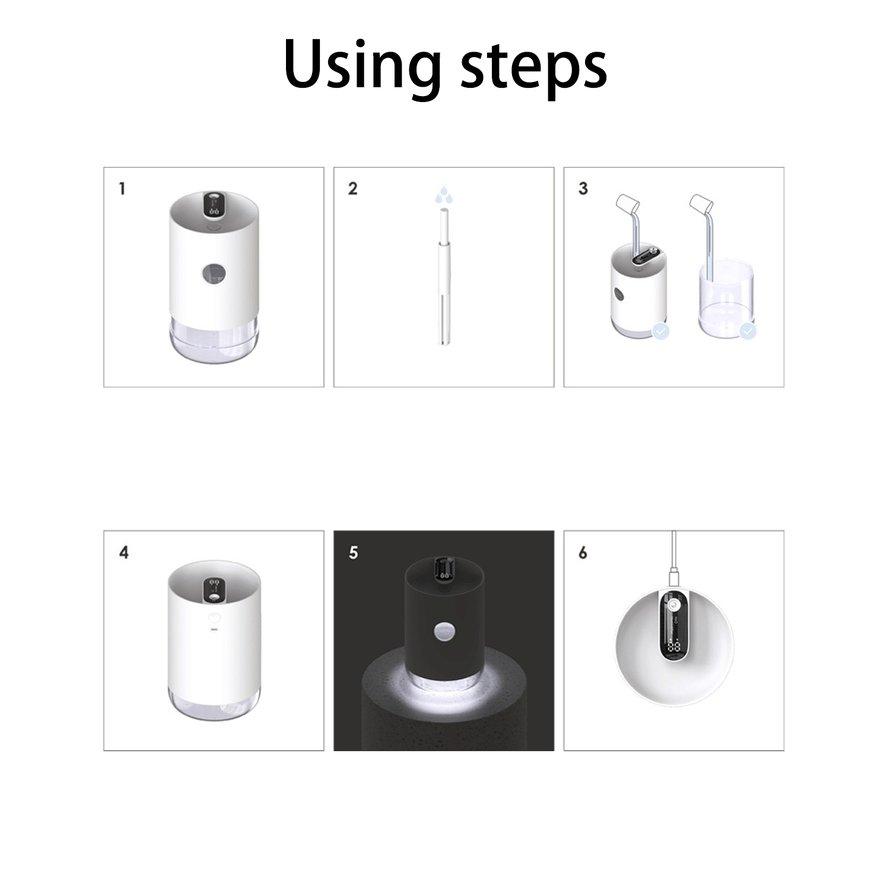 Using steps

1

2

3

4

5

6