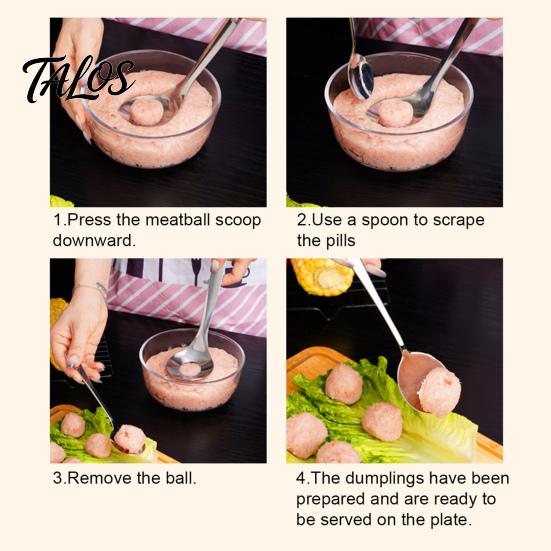 TALOS

1.Press the meatball scoop downward.

2.Use a spoon to scrape the pills

3.Remove the ball.

4.The dumplings have been prepared and are ready to be served on the plate.