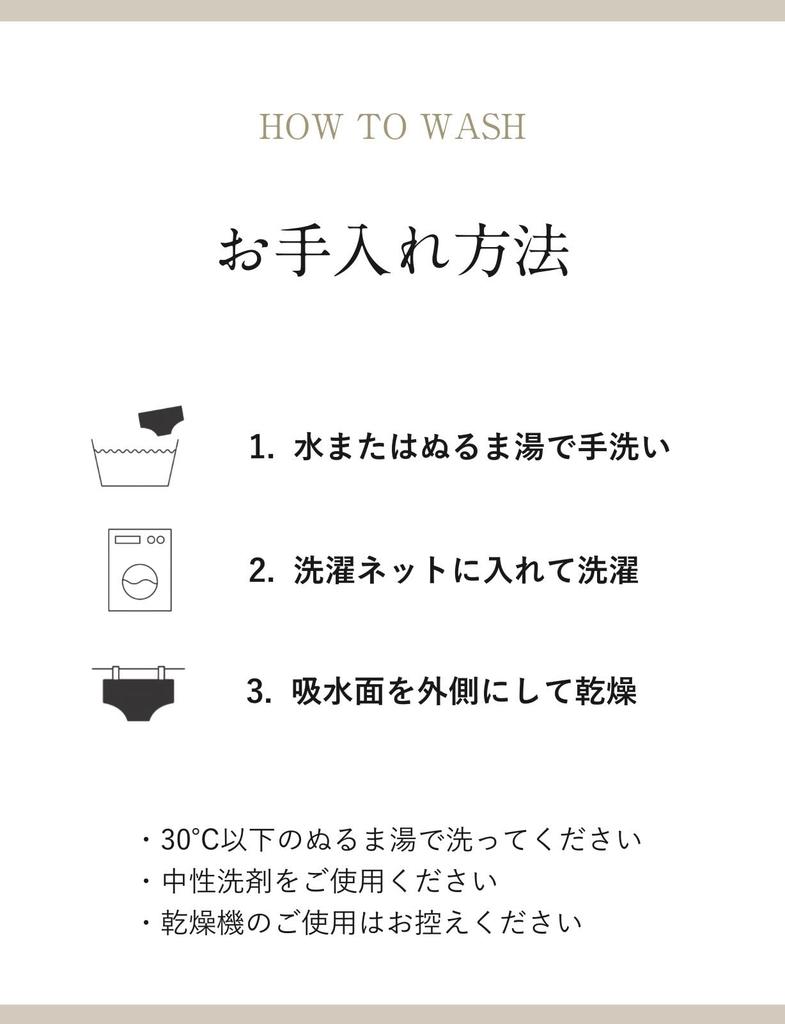 HOW TO WASH

お手入れ方法

1. 水またはぬるま湯で手洗い

2. 洗濯ネットに入れて洗濯

3. 吸水面を外側にして乾燥

・30°C以下のぬるま湯で洗ってください
・中性洗剤をご使用ください
・乾燥機のご使用はお控えください