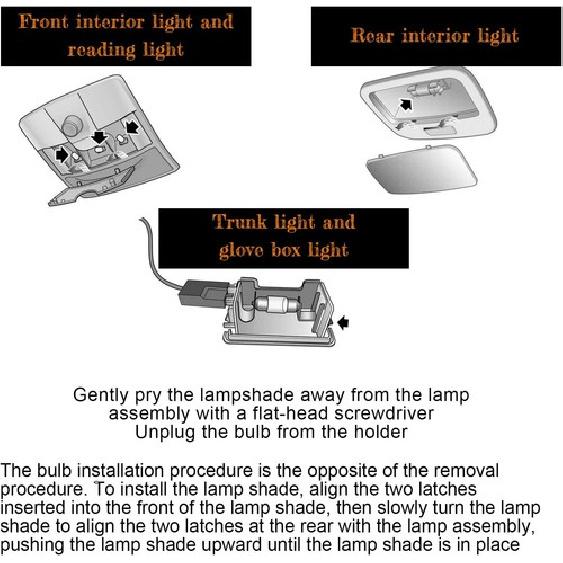 Front interior light and reading light

Rear interior light

Trunk light and glove box light

Gently pry the lampshade away from the lamp assembly with a flat-head screwdriver
Unplug the bulb from the holder

The bulb installation procedure is the opposite of the removal procedure. To install the lamp shade, align the two latches inserted into the front of the lamp shade, then slowly turn the lamp shade to align the two latches at the rear with the lamp assembly, pushing the lamp shade upward until the lamp shade is in place