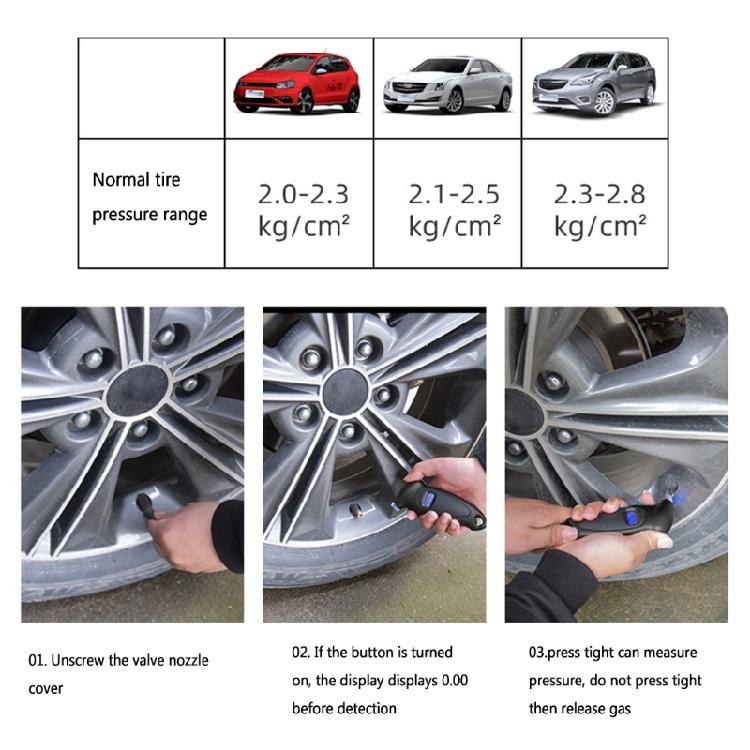 | | | | |
|---|---|---|---|
| Normal tire pressure range | 2.0-2.3 kg/cm² | 2.1-2.5 kg/cm² | 2.3-2.8 kg/cm² |

01. Unscrew the valve nozzle cover

02. If the button is turned on, the display displays 0.00 before detection

03.press tight can measure pressure, do not press tight then release gas