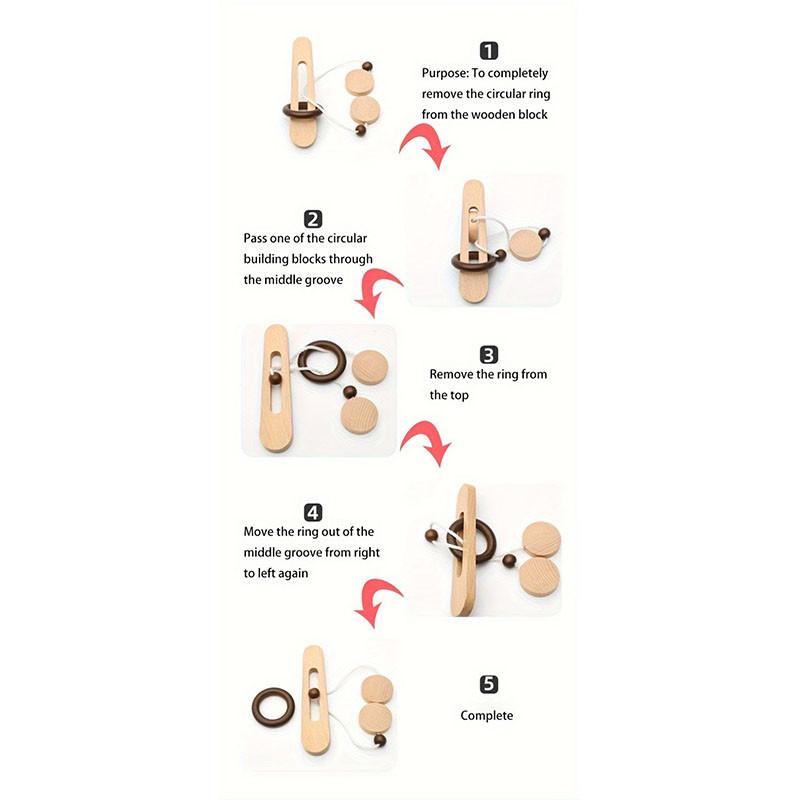 1
Purpose: To completely remove the circular ring from the wooden block

2
Pass one of the circular building blocks through the middle groove

3
Remove the ring from the top

4
Move the ring out of the middle groove from right to left again

5
Complete