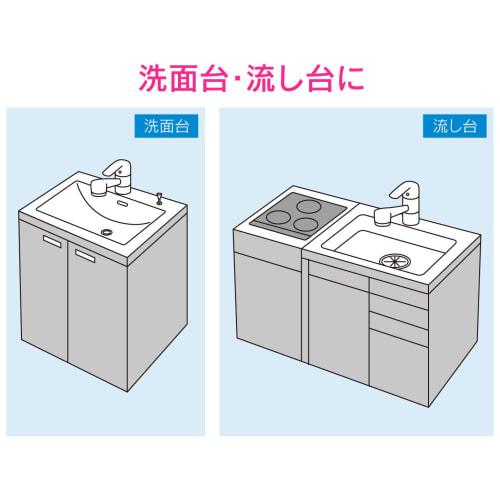 洗面台・流し台に

洗面台

流し台