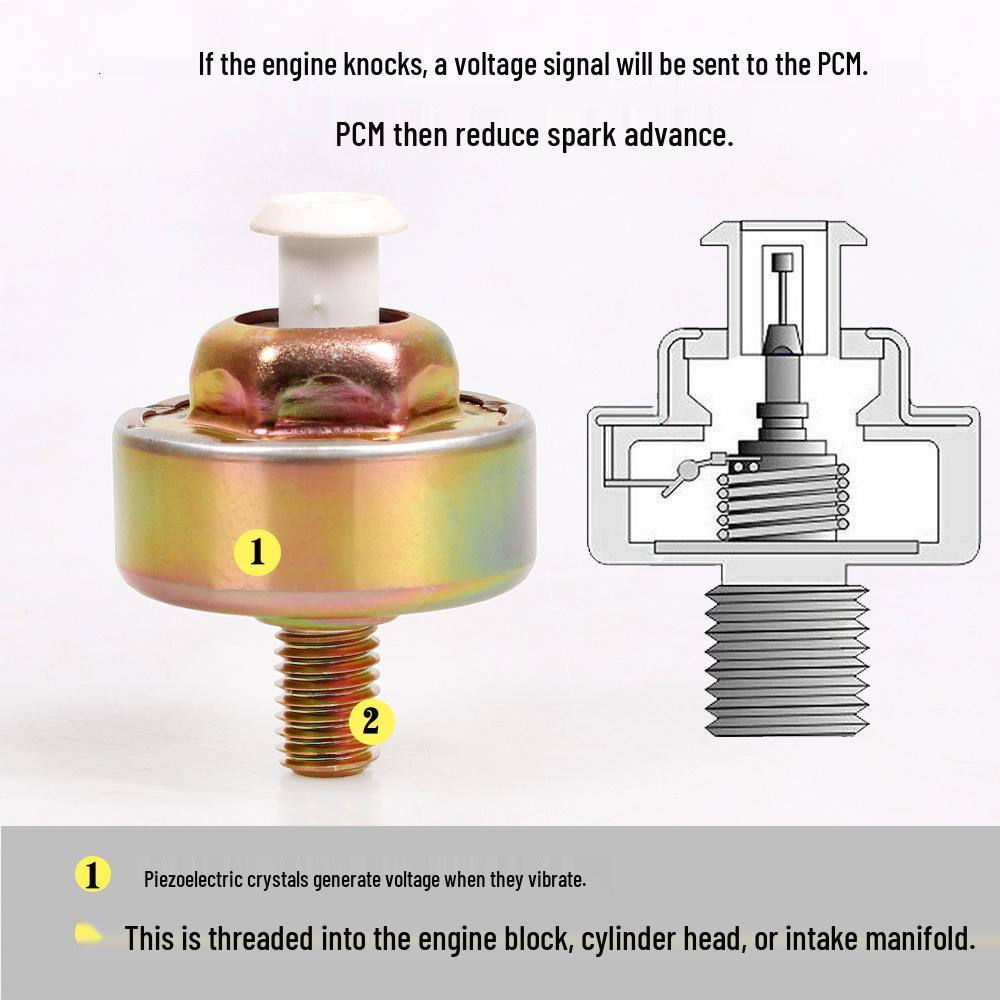 If the engine knocks, a voltage signal will be sent to the PCM.

PCM then reduce spark advance.

1

2

1 Piezoelectric crystals generate voltage when they vibrate.

This is threaded into the engine block, cylinder head, or intake manifold.