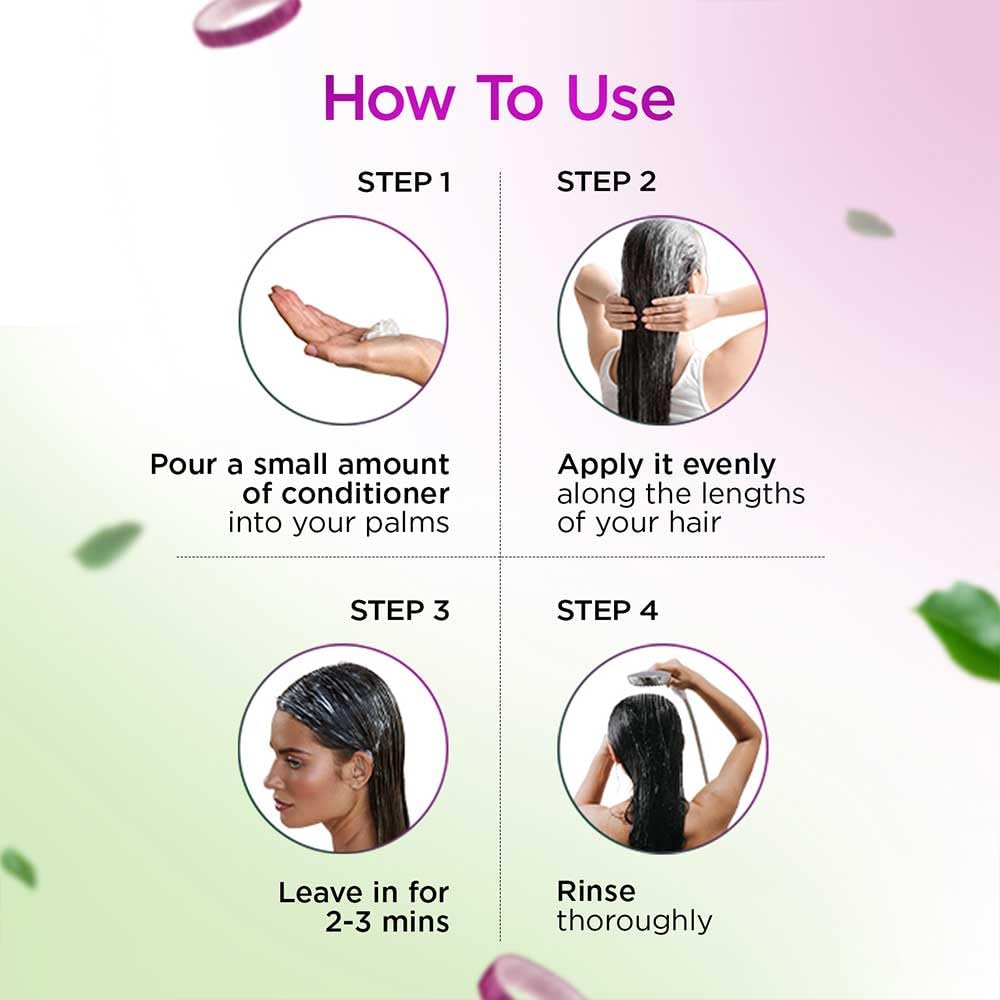 How To Use

STEP 1

Pour a small amount of conditioner into your palms

STEP 2

Apply it evenly along the lengths of your hair

STEP 3

Leave in for 2-3 mins

STEP 4

Rinse thoroughly