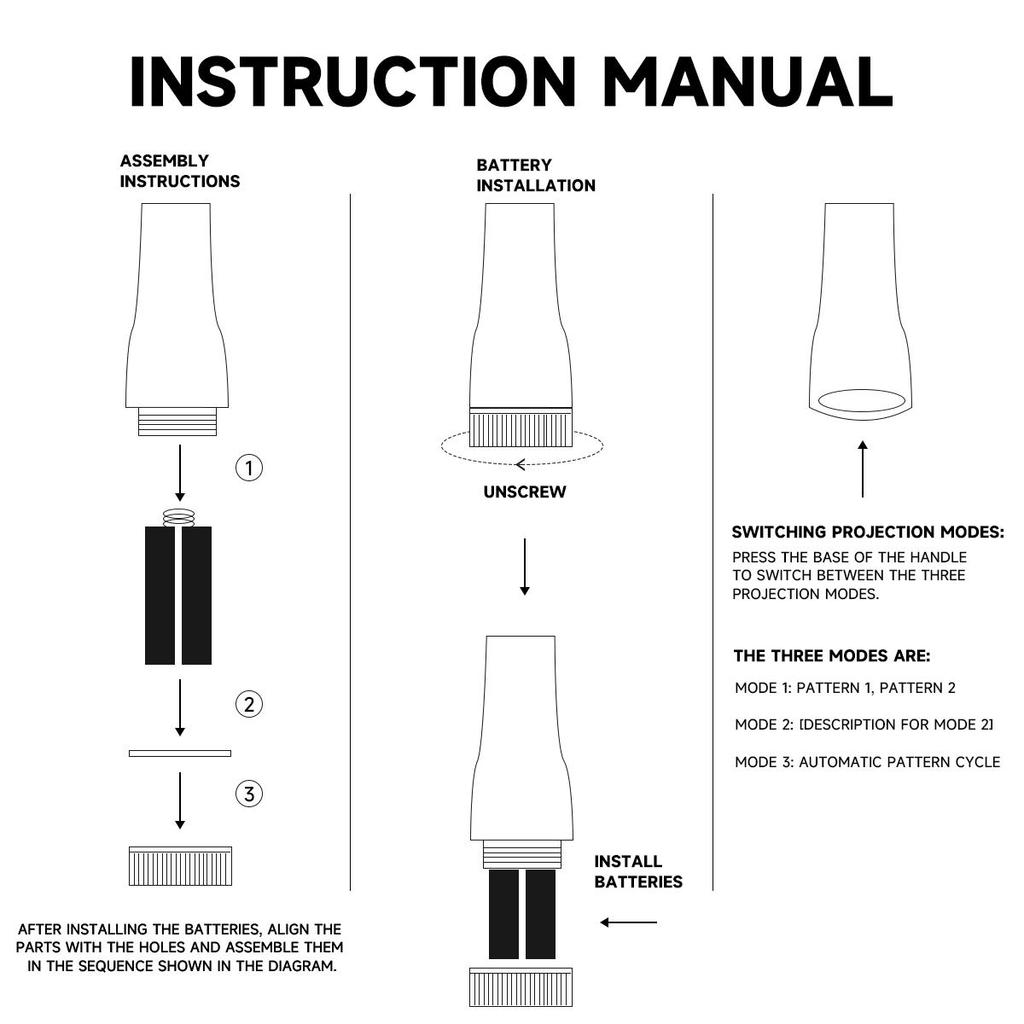 INSTRUCTION MANUAL

ASSEMBLY INSTRUCTIONS

①

②

③

AFTER INSTALLING THE BATTERIES, ALIGN THE PARTS WITH THE HOLES AND ASSEMBLE THEM IN THE SEQUENCE SHOWN IN THE DIAGRAM.

BATTERY INSTALLATION

UNSCREW

INSTALL BATTERIES

SWITCHING PROJECTION MODES:
PRESS THE BASE OF THE HANDLE TO SWITCH BETWEEN THE THREE PROJECTION MODES.

THE THREE MODES ARE:

MODE 1: PATTERN 1, PATTERN 2

MODE 2: [DESCRIPTION FOR MODE 2]

MODE 3: AUTOMATIC PATTERN CYCLE