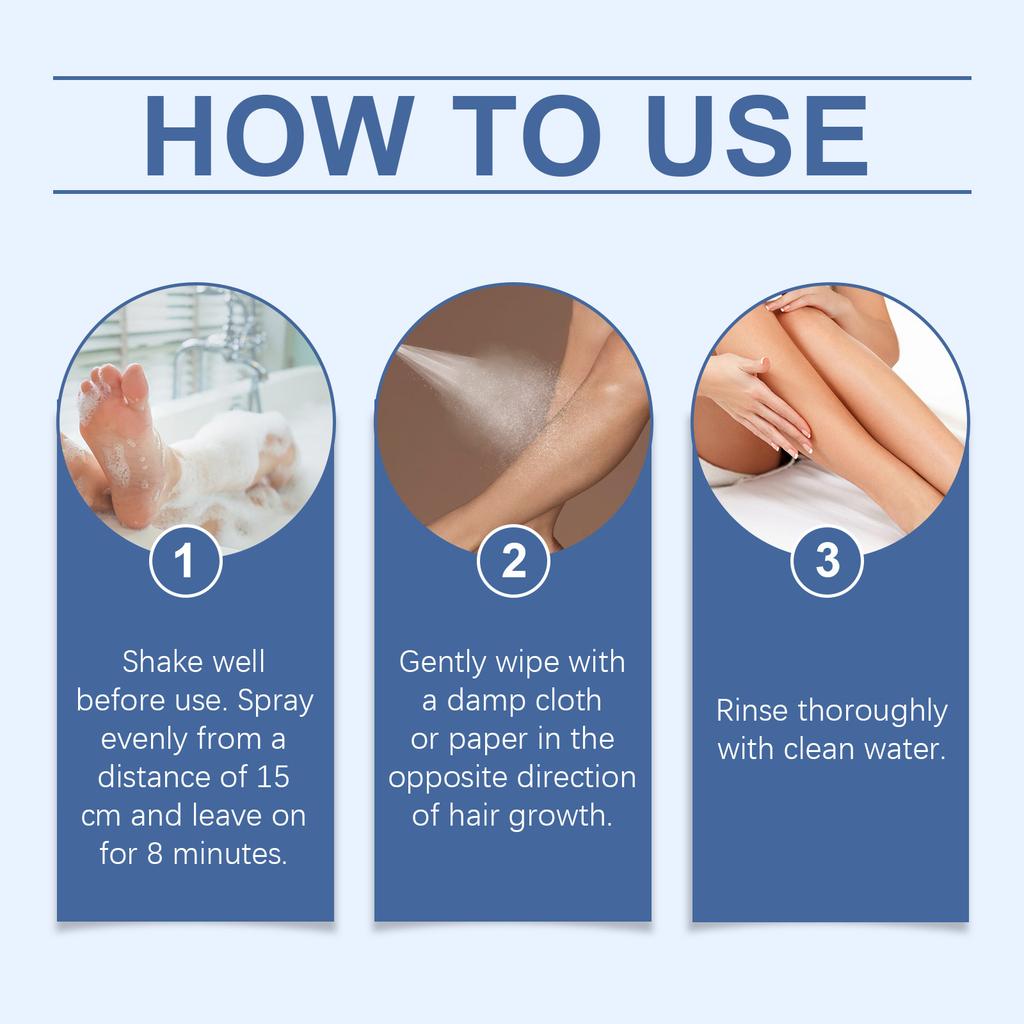 HOW TO USE

1

Shake well before use. Spray evenly from a distance of 15 cm and leave on for 8 minutes.

2

Gently wipe with a damp cloth or paper in the opposite direction of hair growth.

3

Rinse thoroughly with clean water.