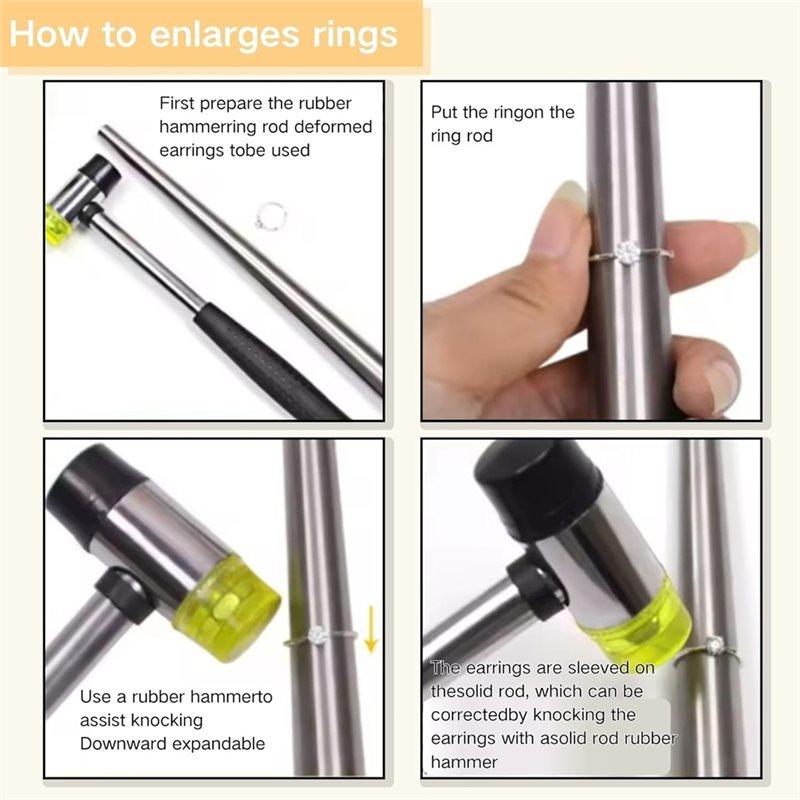 How to enlarges rings

First prepare the rubber hammerring rod deformed earrings tobe used

Put the ringon the ring rod

Use a rubber hammerto assist knocking Downward expandable

The earrings are sleeved on thesolid rod, which can be correctedby knocking the earrings with asolid rod rubber hammer