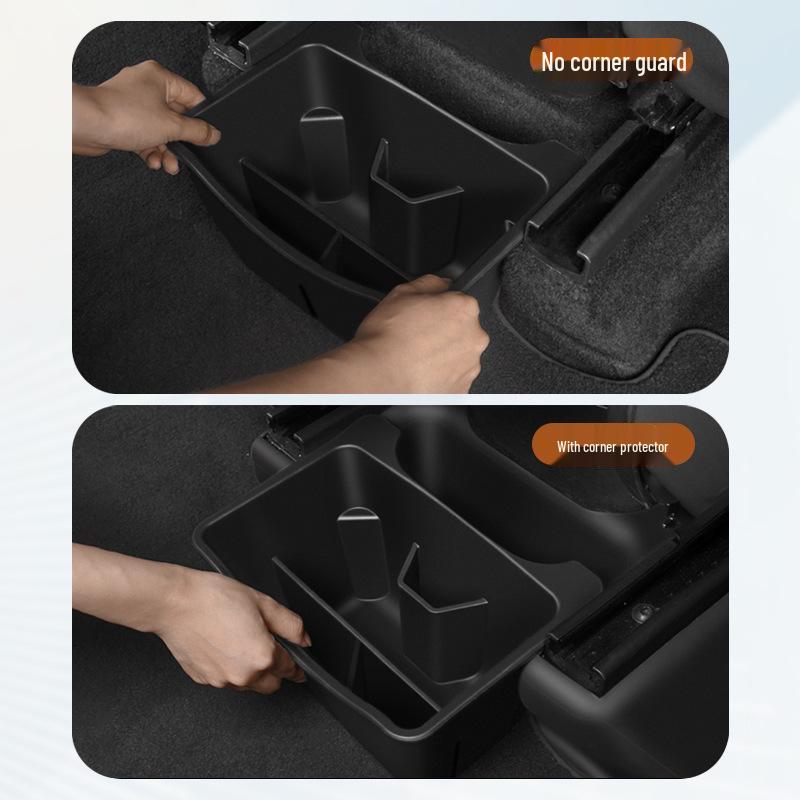 No corner guard

With corner protector