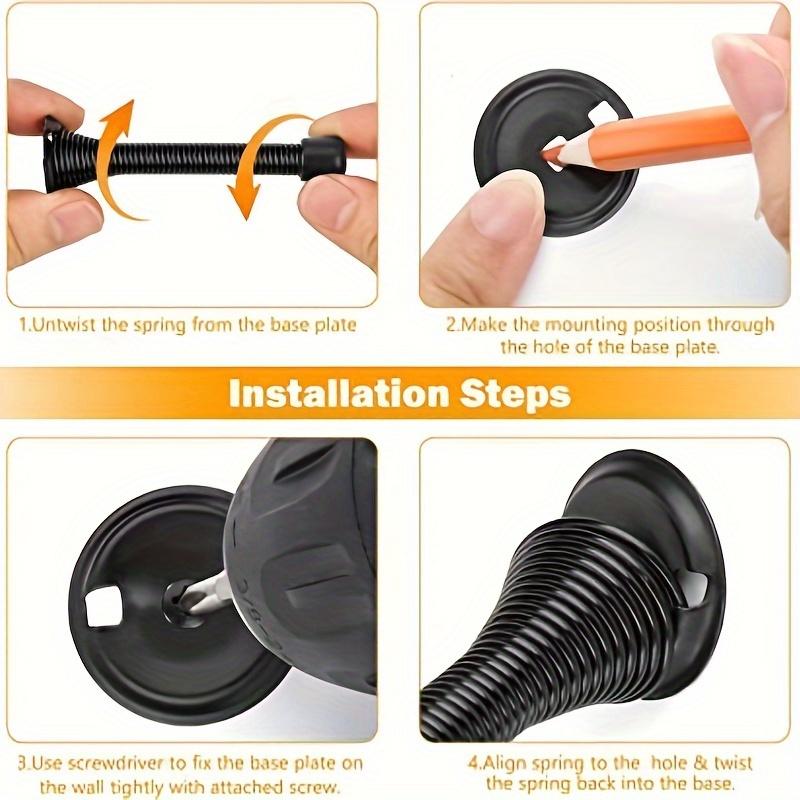 1.Untwist the spring from the base plate

2.Make the mounting position through the hole of the base plate.

Installation Steps

3.Use screwdriver to fix the base plate on the wall tightly with attached screw.

4.Align spring to the hole & twist the spring back into the base.