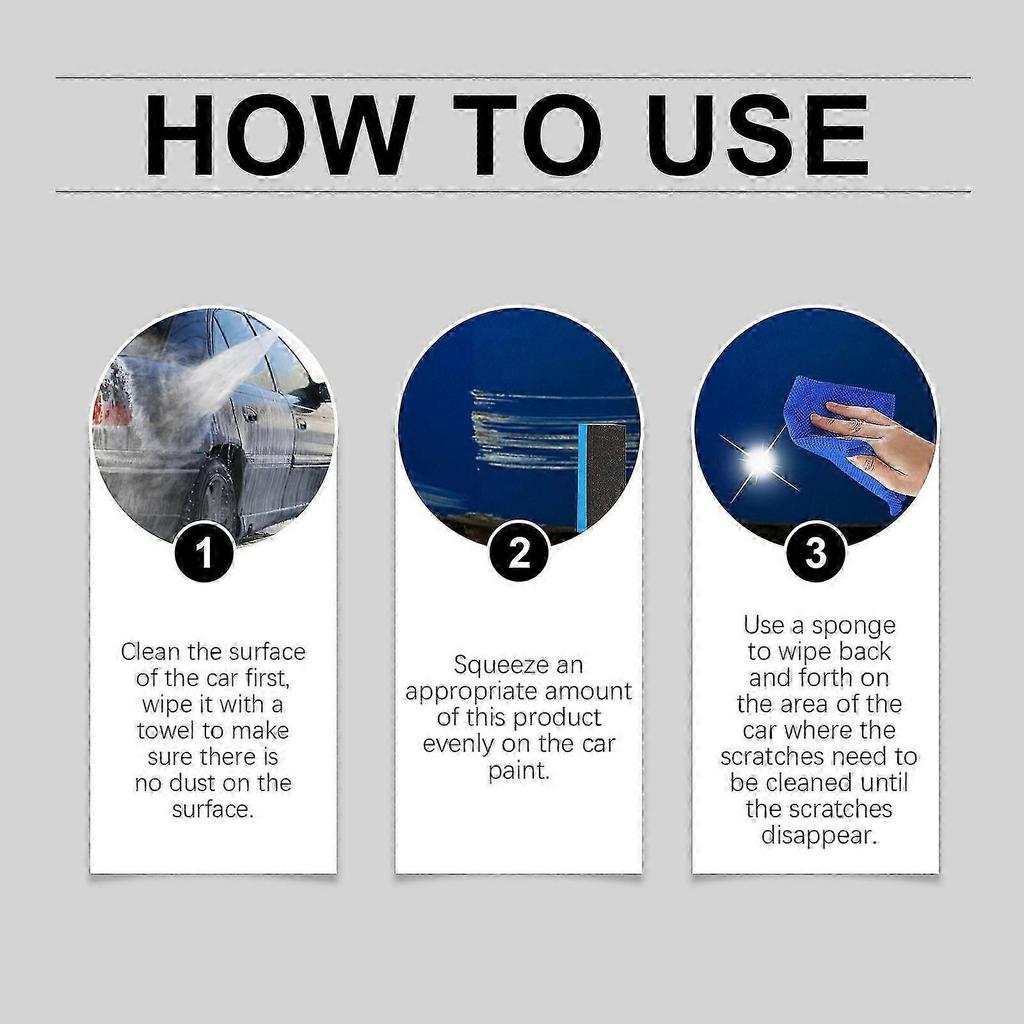 HOW TO USE

1

Clean the surface of the car first, wipe it with a towel to make sure there is no dust on the surface.

2

Squeeze an appropriate amount of this product evenly on the car paint.

3

Use a sponge to wipe back and forth on the area of the car where the scratches need to be cleaned until the scratches disappear.