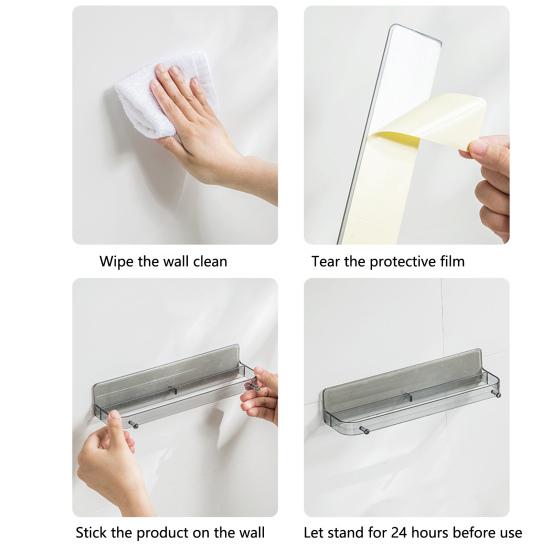 Wipe the wall clean

Tear the protective film

Stick the product on the wall

Let stand for 24 hours before use