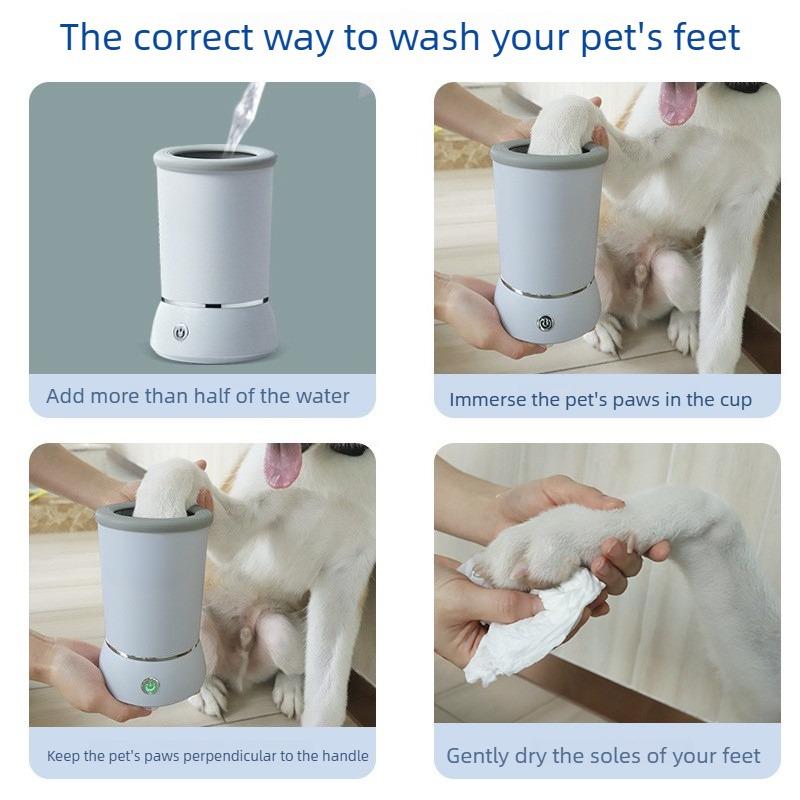 The correct way to wash your pet's feet

Add more than half of the water

Immerse the pet's paws in the cup

Keep the pet's paws perpendicular to the handle

Gently dry the soles of your feet