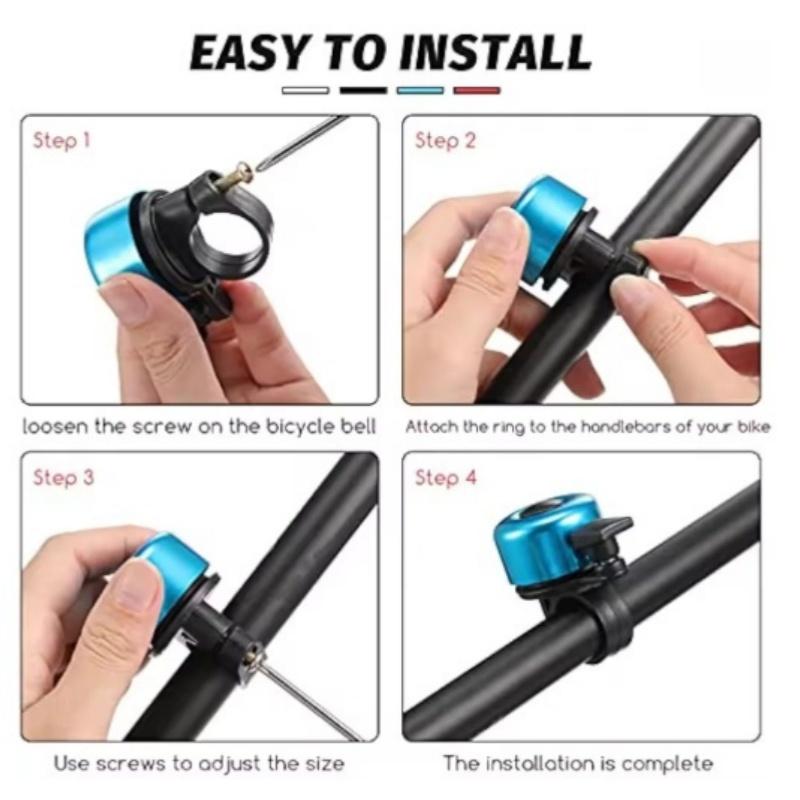 EASY TO INSTALL

Step 1

loosen the screw on the bicycle bell

Step 2

Attach the ring to the handlebars of your bike

Step 3

Use screws to adjust the size

Step 4

The installation is complete