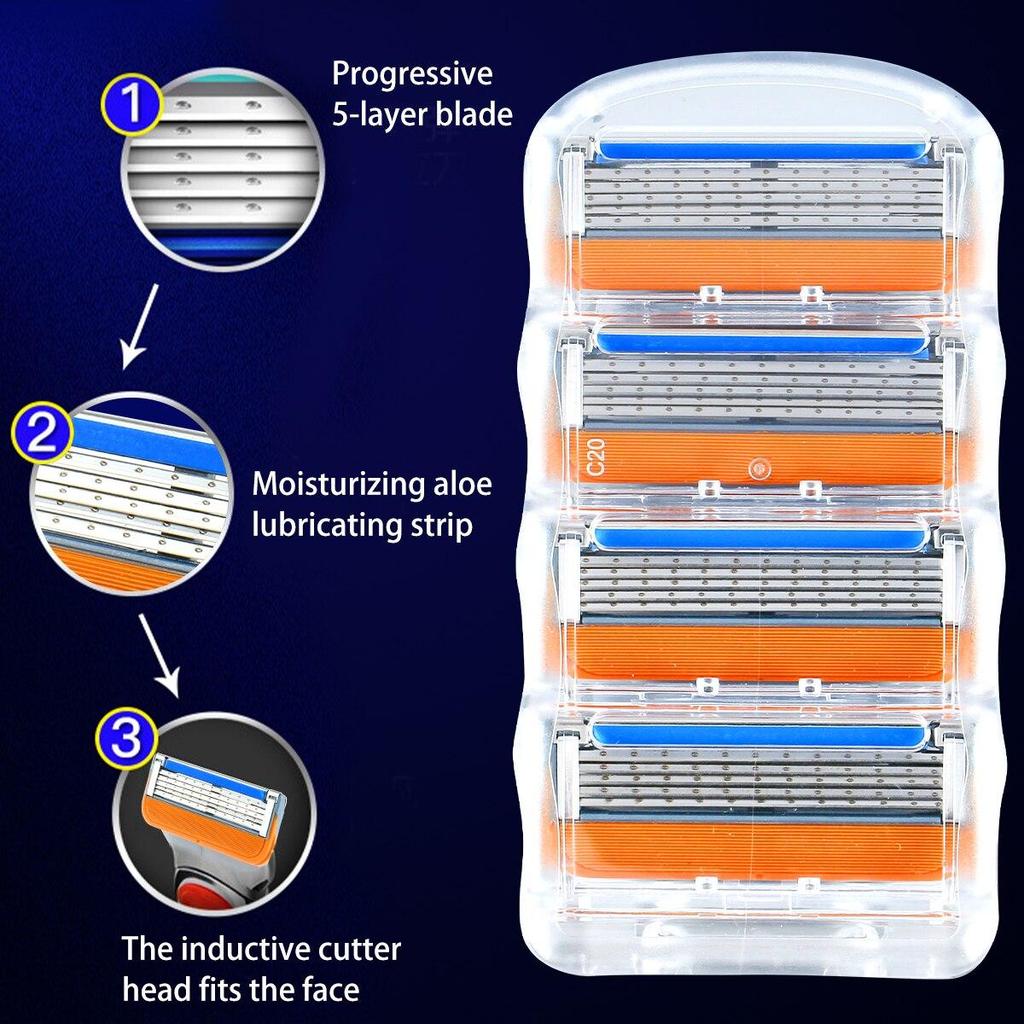 1

Progressive
5-layer blade

2

Moisturizing aloe
lubricating strip

3

The inductive cutter
head fits the face

C20