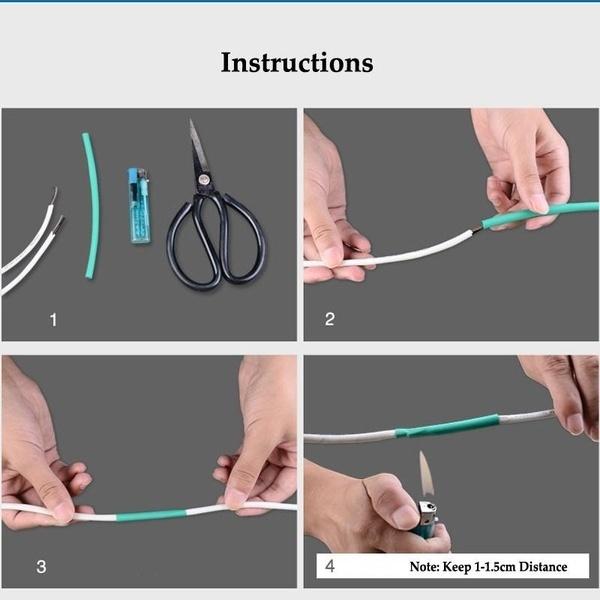 Instructions

1

2

3

4

Note: Keep 1-1.5cm Distance