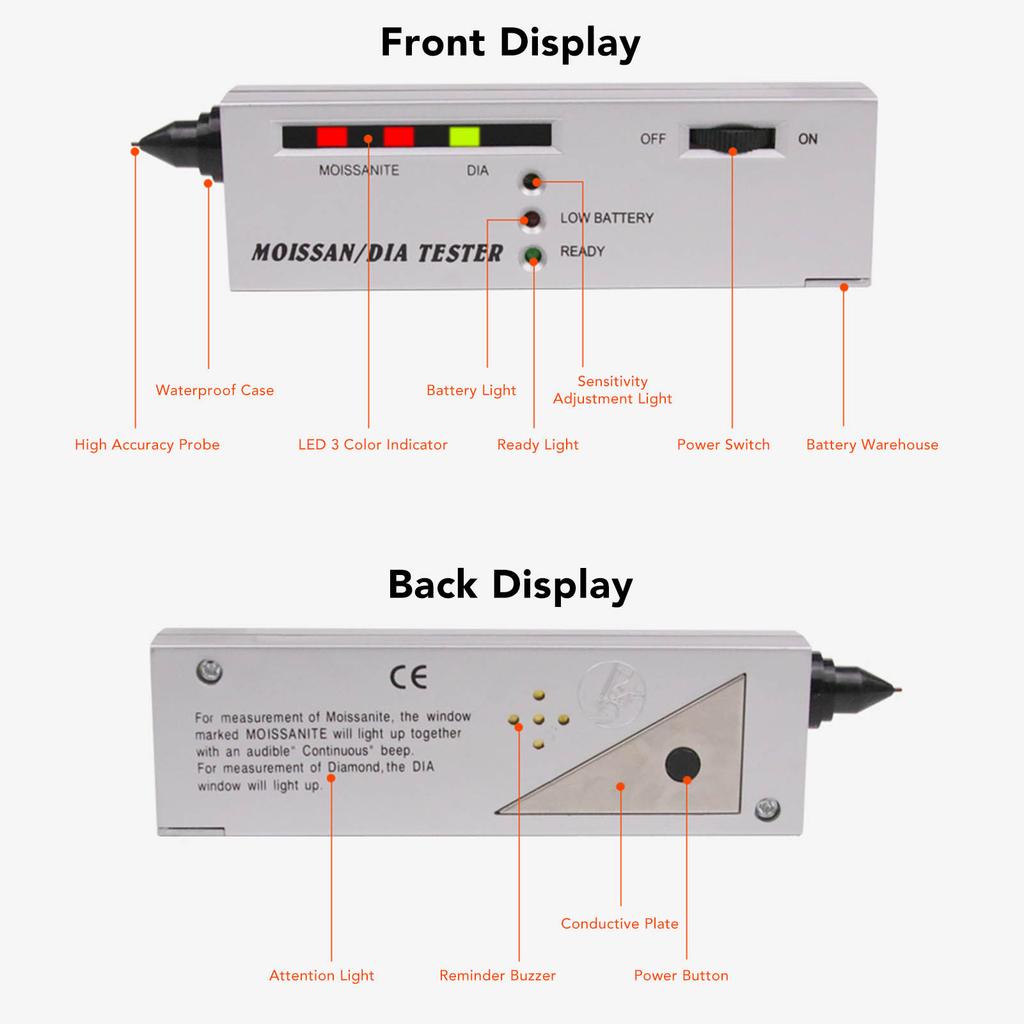 Front Display

MOISSANITE DIA

OFF ON

LOW BATTERY

READY

MOISSAN/DIA TESTER

Waterproof Case

Battery Light

Sensitivity Adjustment Light

High Accuracy Probe

LED 3 Color Indicator

Ready Light

Power Switch

Battery Warehouse

Back Display

CE

For measurement of Moissanite, the window marked MOISSANITE will light up together with an audible" Continuous" beep. For measurement of Diamond, the DIA window will light up.

Conductive Plate

Attention Light

Reminder Buzzer

Power Button