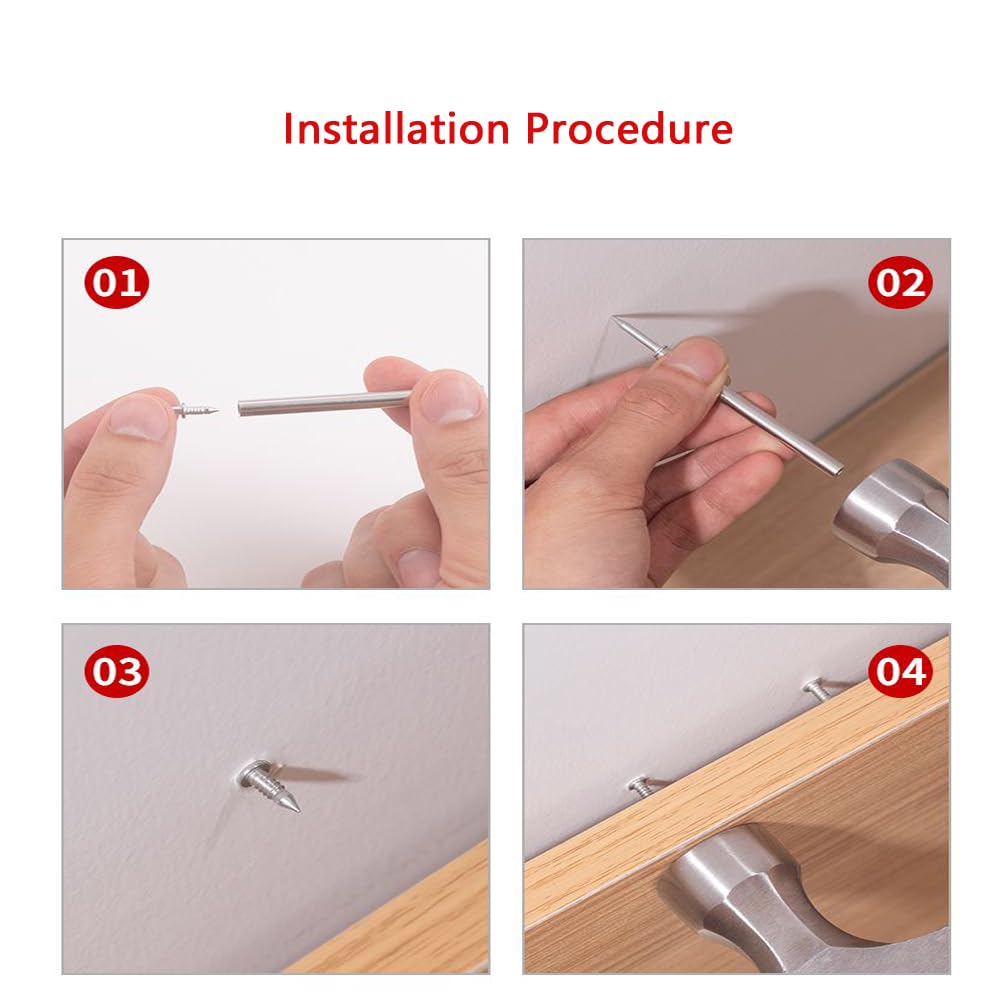 Installation Procedure

01

02

03

04