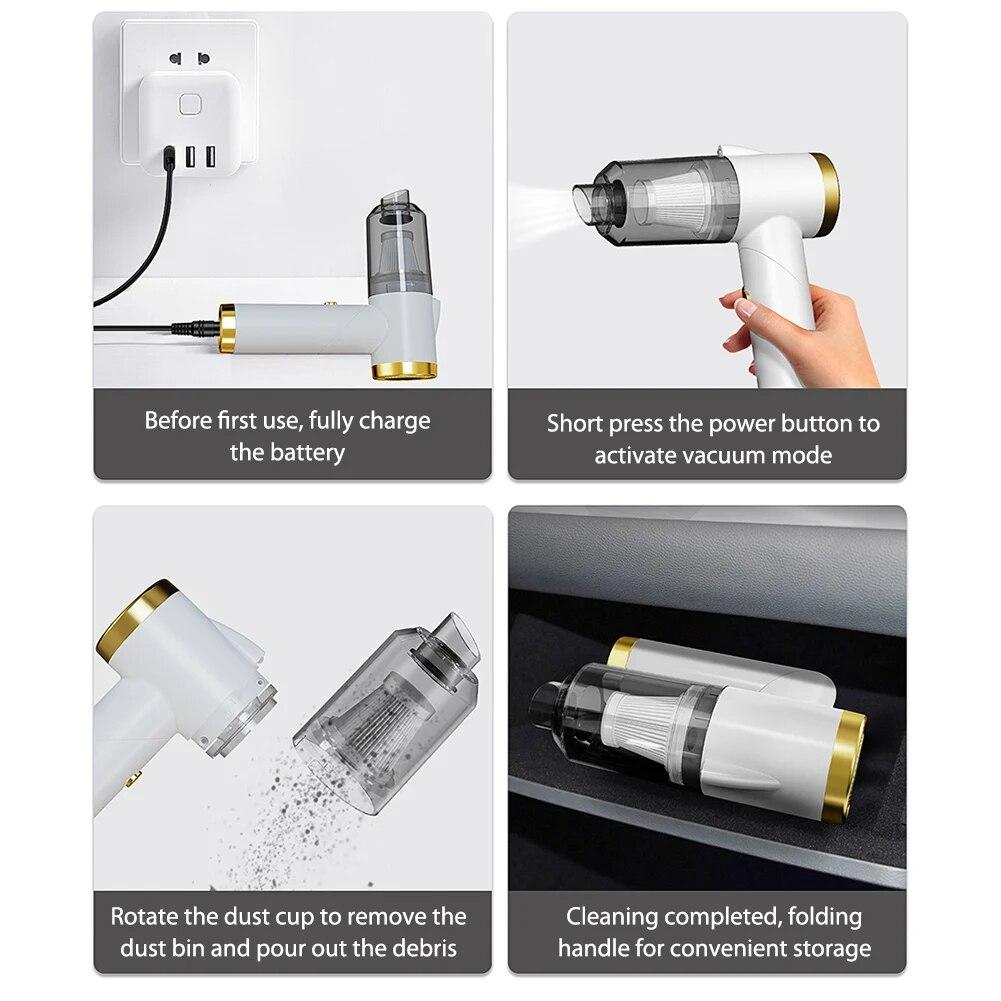 Before first use, fully charge the battery

Short press the power button to activate vacuum mode

Rotate the dust cup to remove the dust bin and pour out the debris

Cleaning completed, folding handle for convenient storage