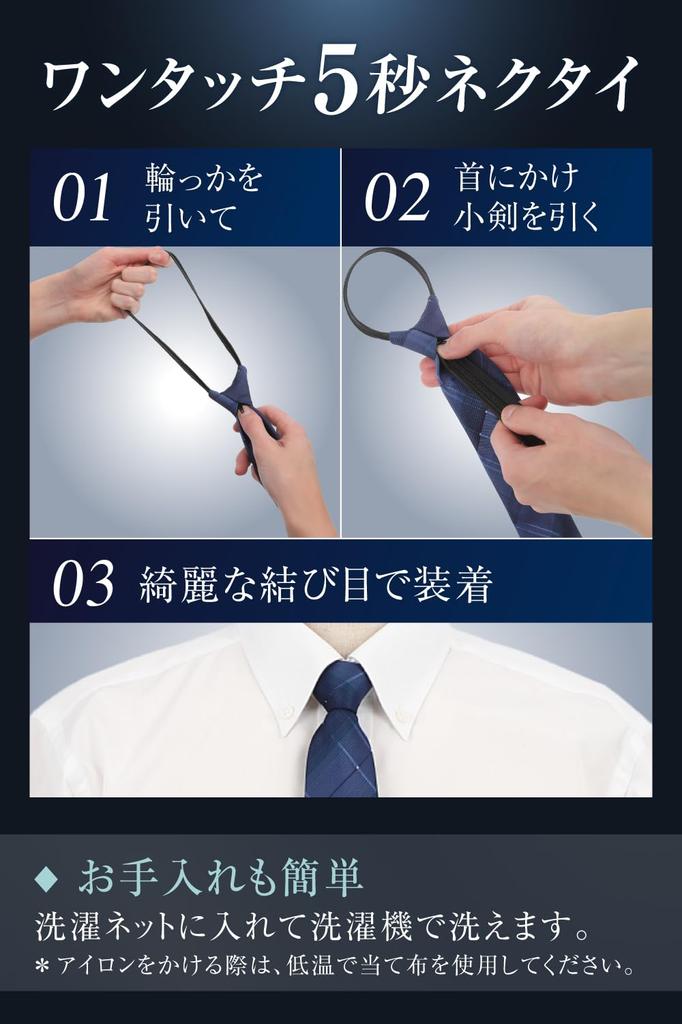 ワンタッチ5秒ネクタイ

01 輪っかを引いて

02 首にかけ小剣を引く

03 綺麗な結び目で装着

◆ お手入れも簡単

洗濯ネットに入れて洗濯機で洗えます。

＊アイロンをかける際は、低温で当て布を使用してください。