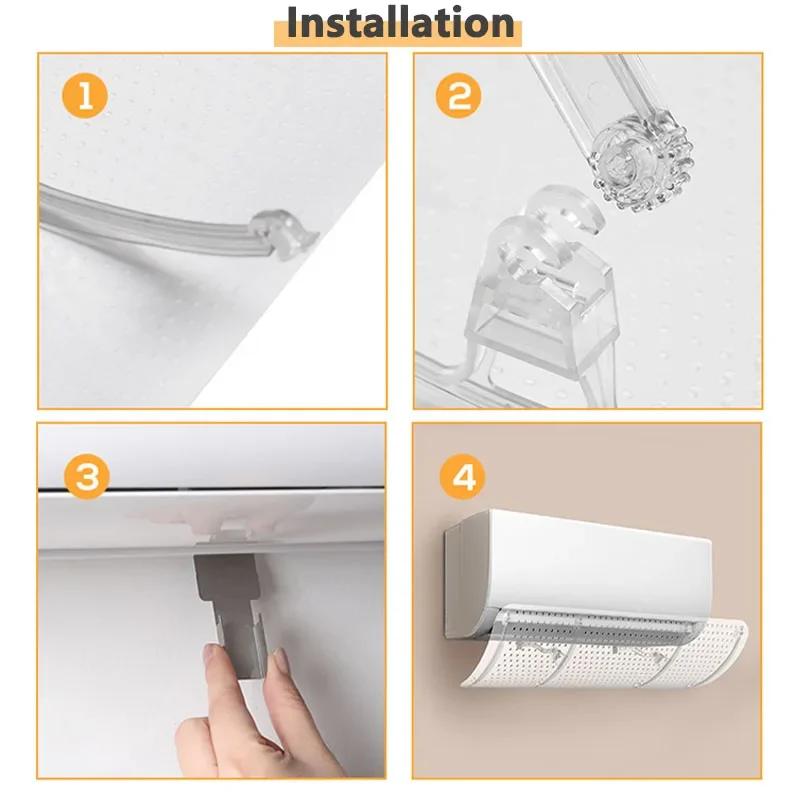 Installation

1

2

3

4