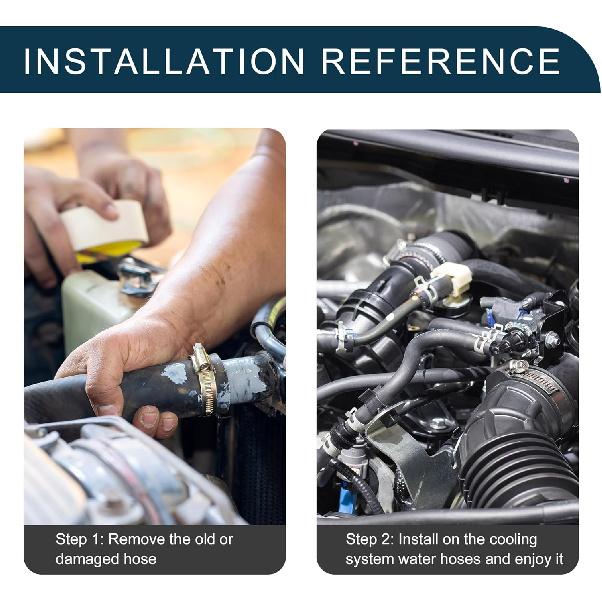 INSTALLATION REFERENCE

Step 1: Remove the old or damaged hose

Step 2: Install on the cooling system water hoses and enjoy it