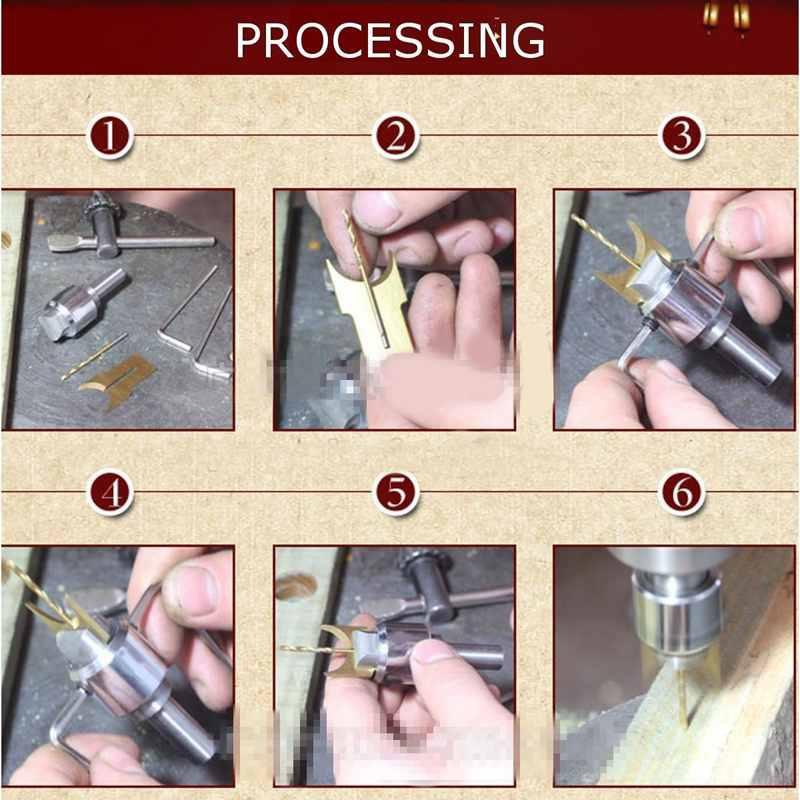 PROCESSING

1

2

3

4

5

6