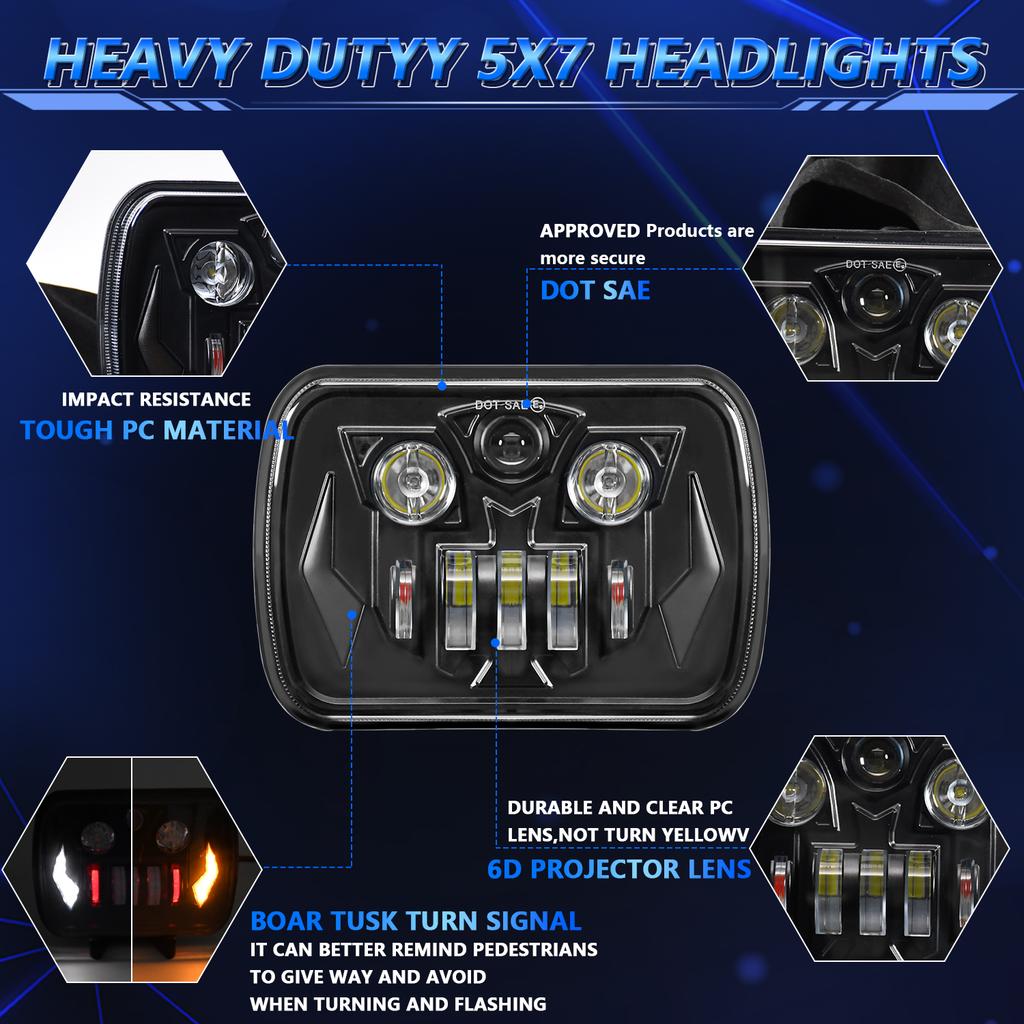 HEAVY DUTYY 5X7 HEADLIGHTS

APPROVED Products are more secure
DOT SAE

DOT SAE

IMPACT RESISTANCE
TOUGH PC MATERIAL

DOT SAE

DURABLE AND CLEAR PC LENS,NOT TURN YELLOWV
6D PROJECTOR LENS

BOAR TUSK TURN SIGNAL
IT CAN BETTER REMIND PEDESTRIANS TO GIVE WAY AND AVOID WHEN TURNING AND FLASHING