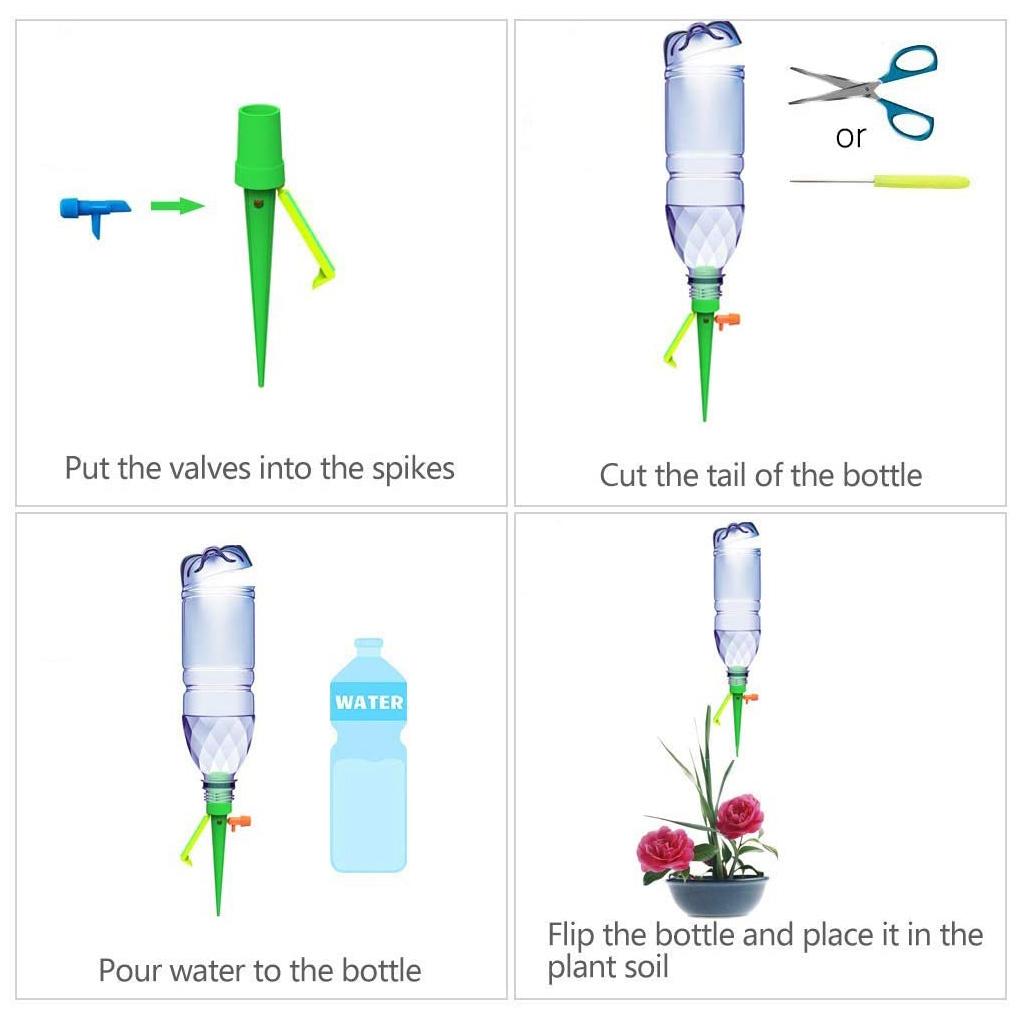 Put the valves into the spikes

or

Cut the tail of the bottle

WATER

Pour water to the bottle

Flip the bottle and place it in the plant soil