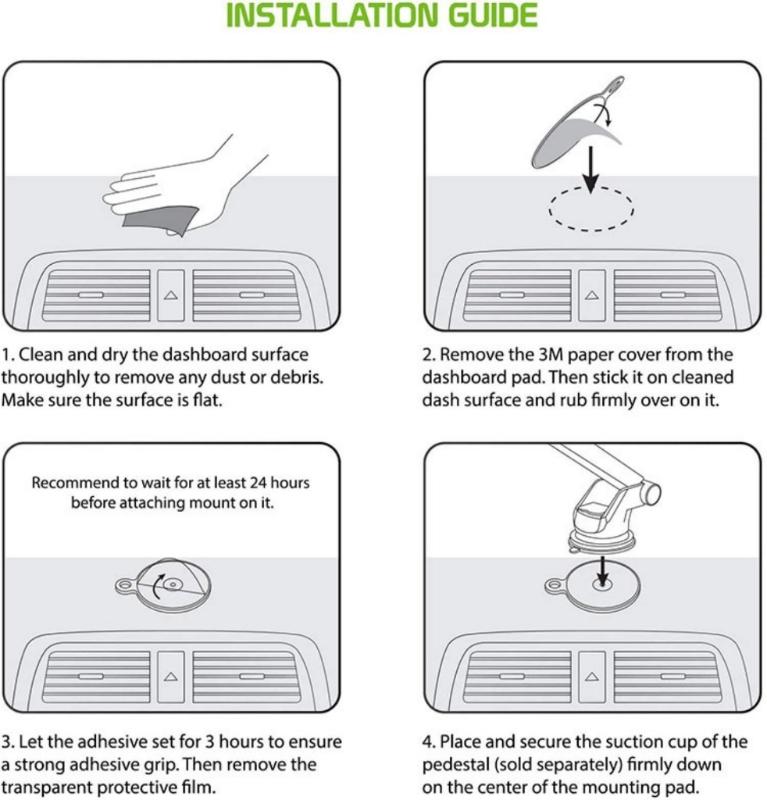 INSTALLATION GUIDE

1. Clean and dry the dashboard surface thoroughly to remove any dust or debris. Make sure the surface is flat.

2. Remove the 3M paper cover from the dashboard pad. Then stick it on cleaned dash surface and rub firmly over on it.

Recommend to wait for at least 24 hours before attaching mount on it.

3. Let the adhesive set for 3 hours to ensure a strong adhesive grip. Then remove the transparent protective film.

4. Place and secure the suction cup of the pedestal (sold separately) firmly down on the center of the mounting pad.