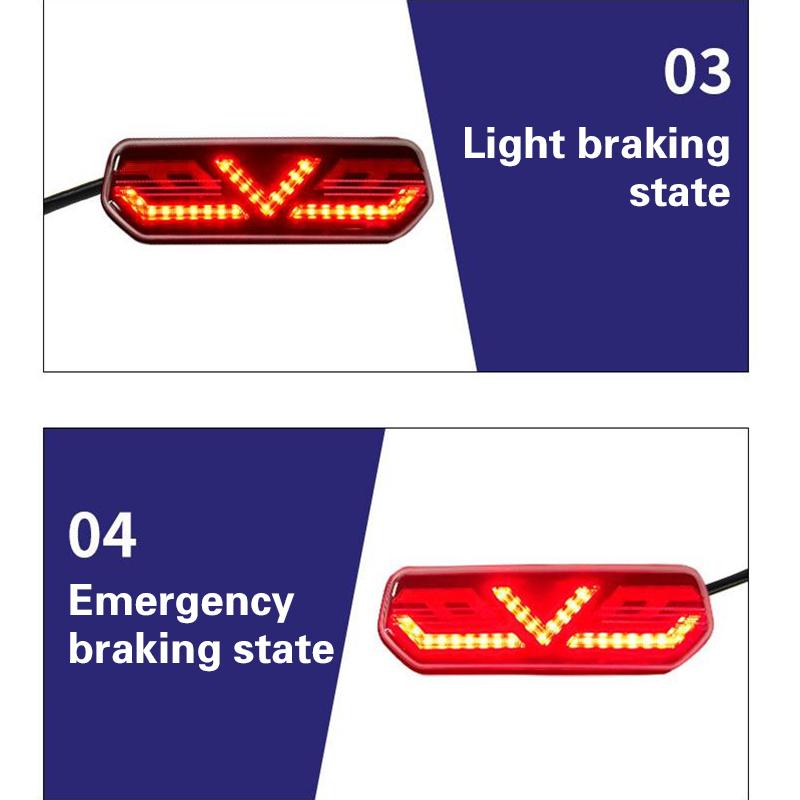 03
Light braking state

04
Emergency braking state