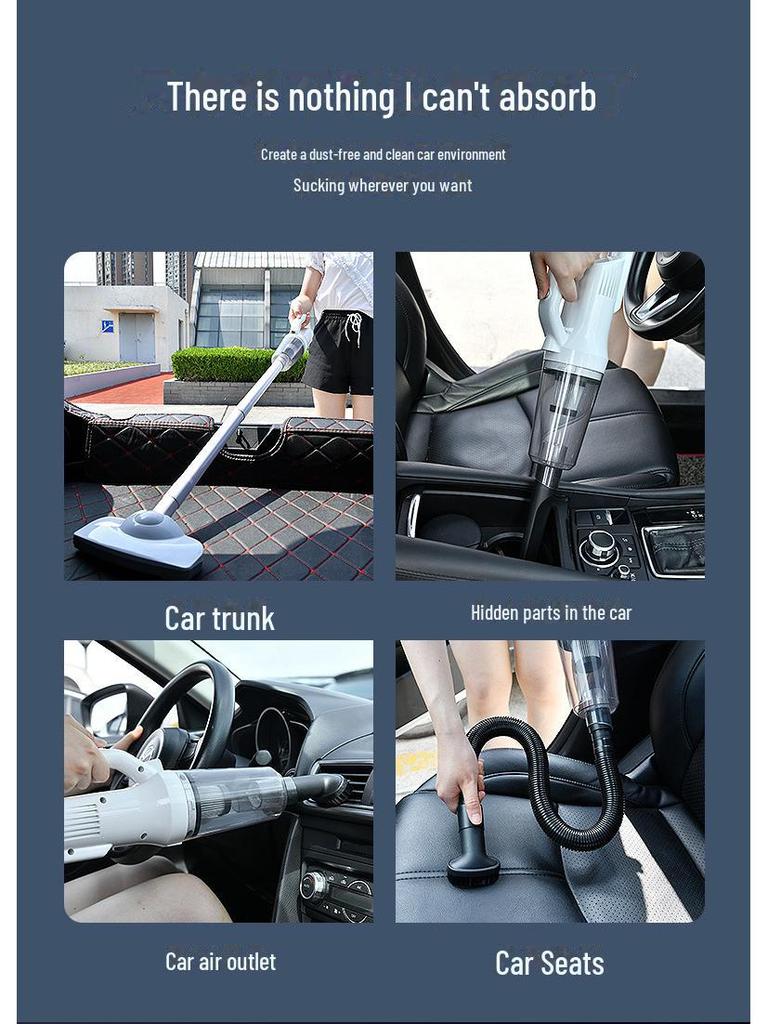 There is nothing I can't absorb

Create a dust-free and clean car environment

Sucking wherever you want

Car trunk

Hidden parts in the car

Car air outlet

Car Seats