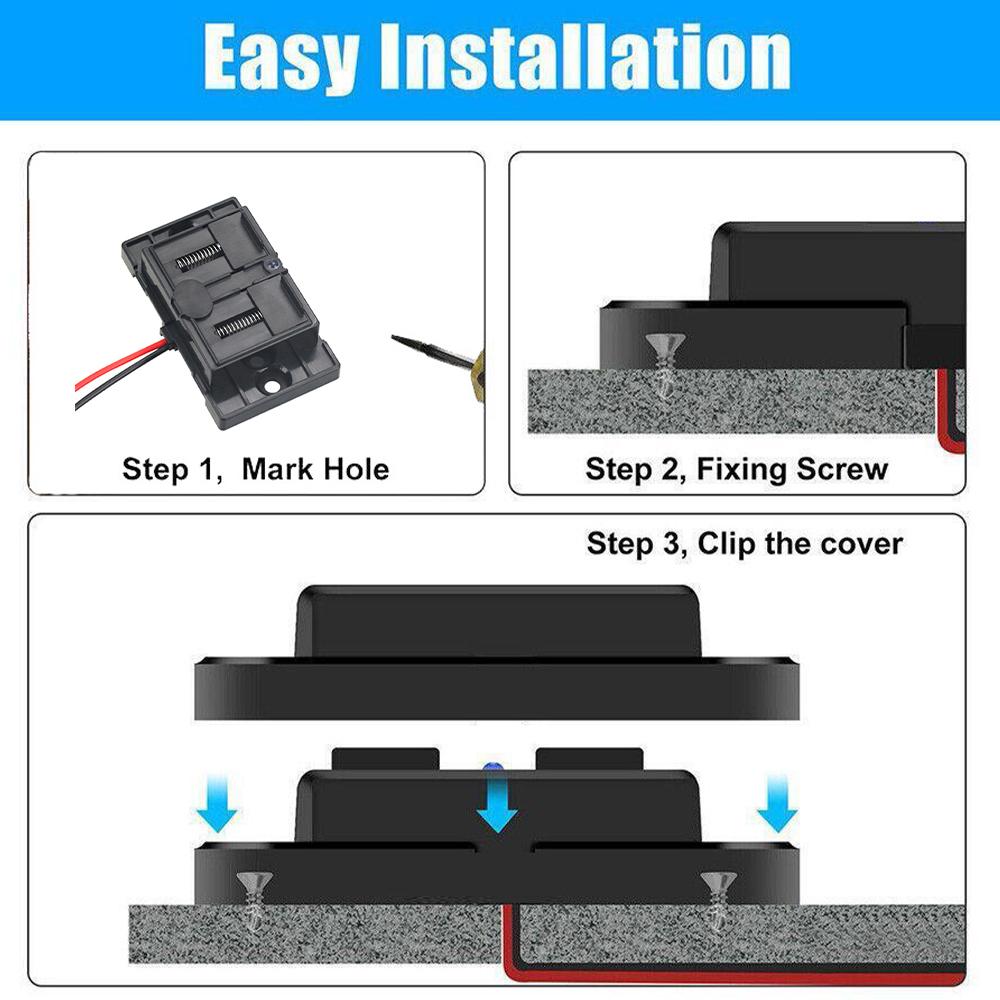 Easy Installation

Step 1, Mark Hole

Step 2, Fixing Screw

Step 3, Clip the cover