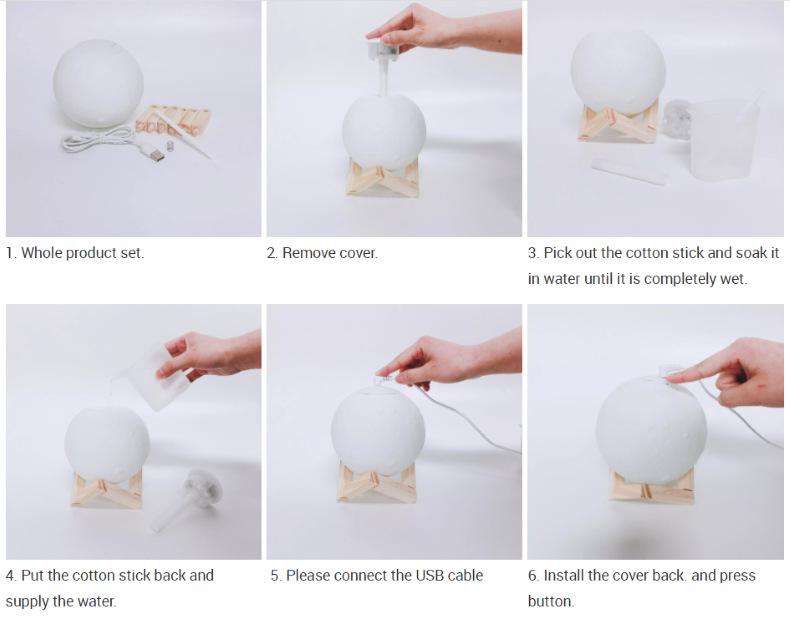 1. Whole product set.

2. Remove cover.

3. Pick out the cotton stick and soak it in water until it is completely wet.

4. Put the cotton stick back and supply the water.

5. Please connect the USB cable

6. Install the cover back. and press button.