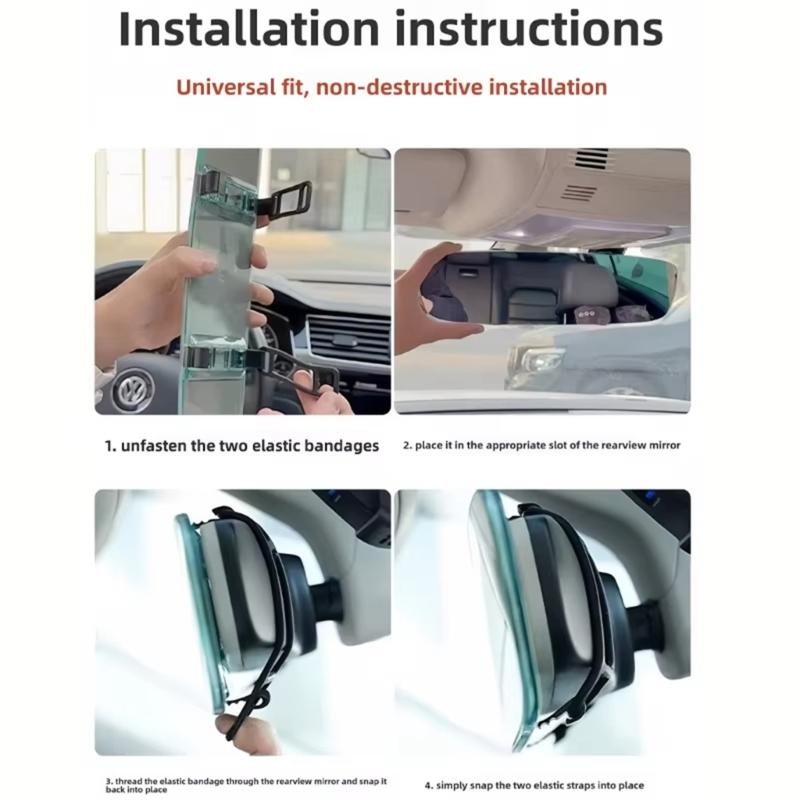 Installation instructions

Universal fit, non-destructive installation

1. unfasten the two elastic bandages

2. place it in the appropriate slot of the rearview mirror

3. thread the elastic bandage through the rearview mirror and snap it back into place

4. simply snap the two elastic straps into place