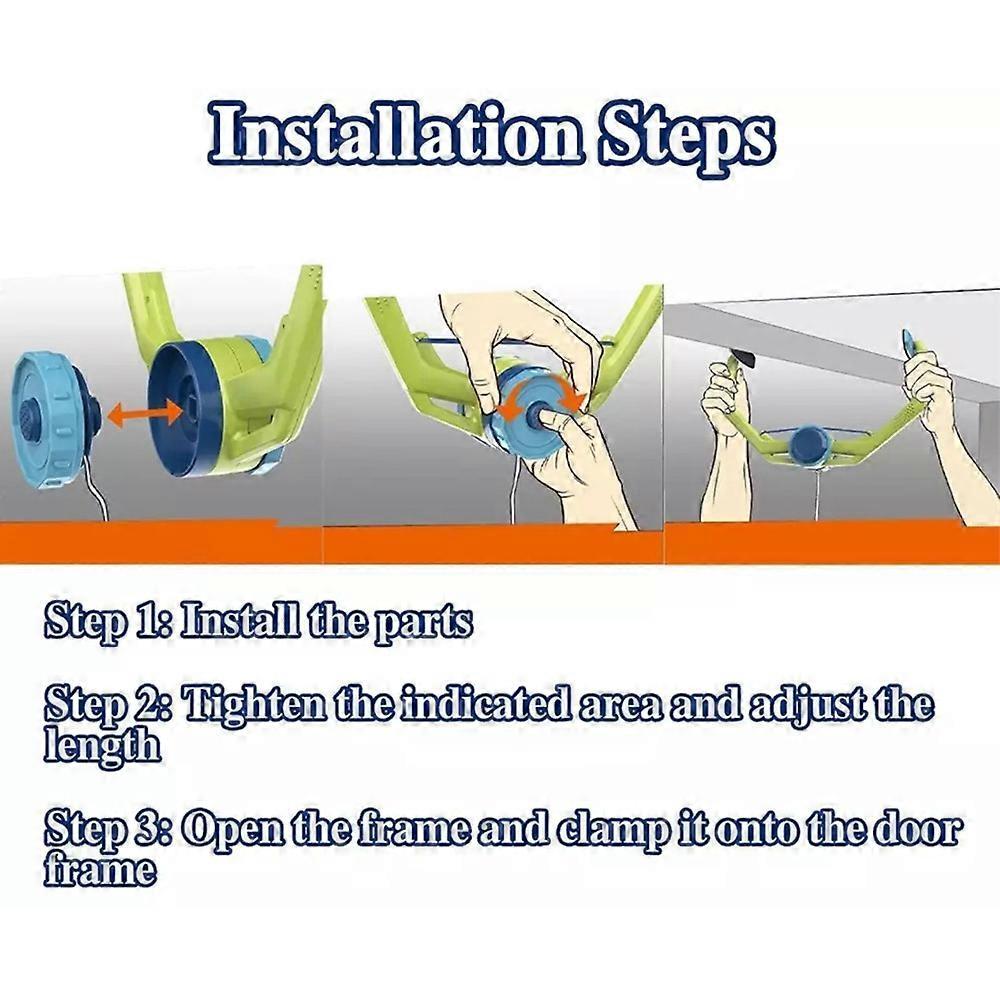 Installation Steps

Step 1: Install the parts

Step 2: Tighten the indicated area and adjust the length

Step 3: Open the frame and clamp it onto the door frame