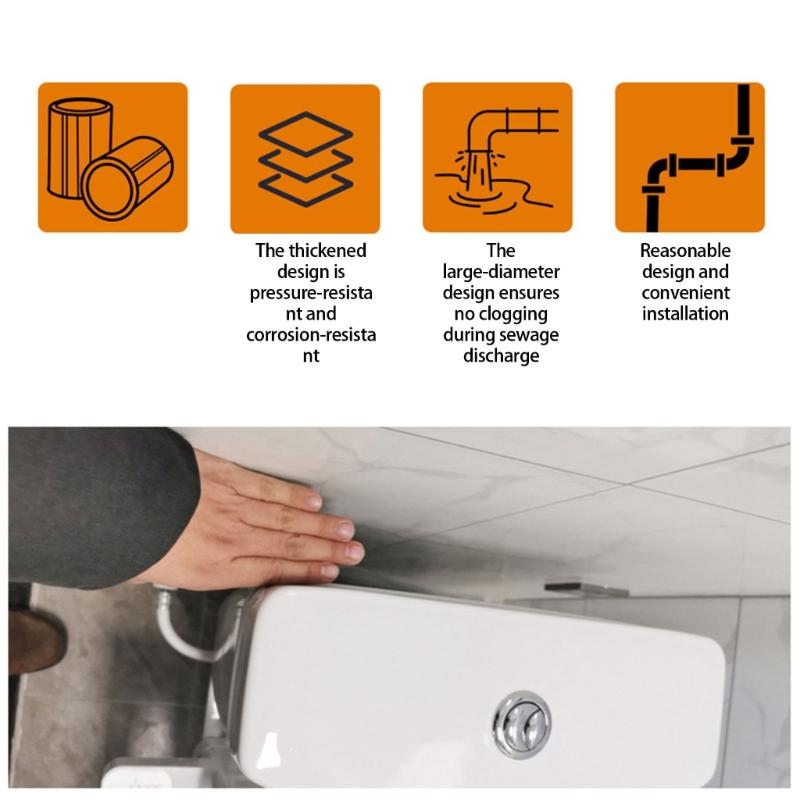 The thickened design is pressure-resista nt and corrosion-resista nt

The large-diameter design ensures no clogging during sewage discharge

Reasonable design and convenient installation