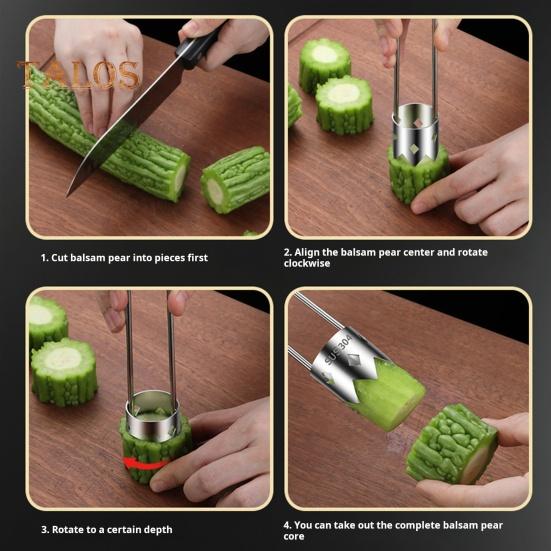 TALOS

1. Cut balsam pear into pieces first

2. Align the balsam pear center and rotate clockwise

3. Rotate to a certain depth

SUS304

4. You can take out the complete balsam pear core