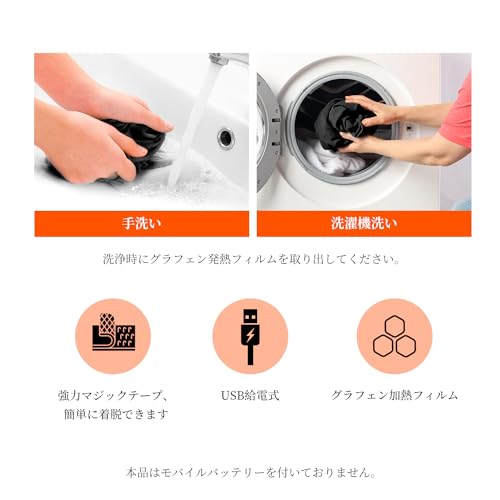 手洗い

洗濯機洗い

洗浄時にグラフェン発熱フィルムを取り出してください。

強力マジックテープ、簡単に着脱できます

USB給電式

グラフェン加熱フィルム

本品はモバイルバッテリーを付いておりません。