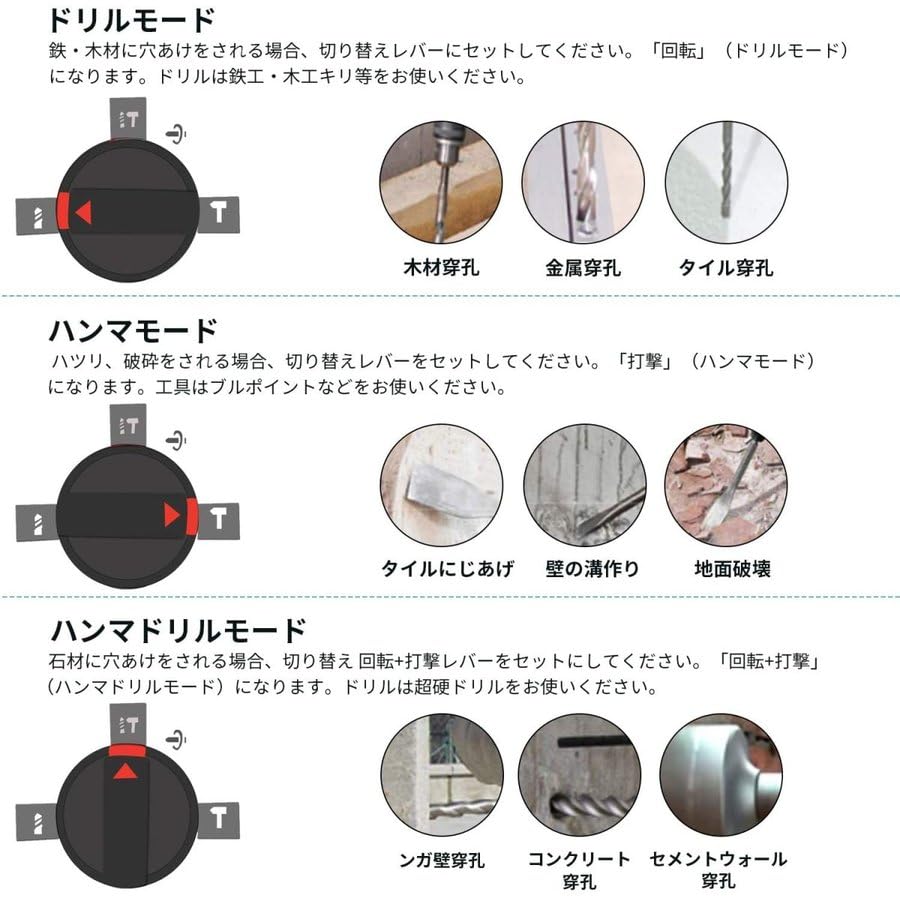 ドリルモード
鉄・木材に穴あけをされる場合、切り替えレバーにセットしてください。「回転」（ドリルモード）になります。ドリルは鉄工・木工キリ等をお使いください。

木材穿孔
金属穿孔
タイル穿孔

ハンマモード
ハツリ、破砕をされる場合、切り替えレバーをセットしてください。「打撃」（ハンマモード）になります。工具はブルポイントなどをお使いください。

タイルにじあげ
壁の溝作り
地面破壊

ハンマドリルモード
石材に穴あけをされる場合、切り替え 回転+打撃レバーをセットにしてください。「回転+打撃」（ハンマドリルモード）になります。ドリルは超硬ドリルをお使いください。

ンガ壁穿孔
コンクリート穿孔
セメントウォール穿孔