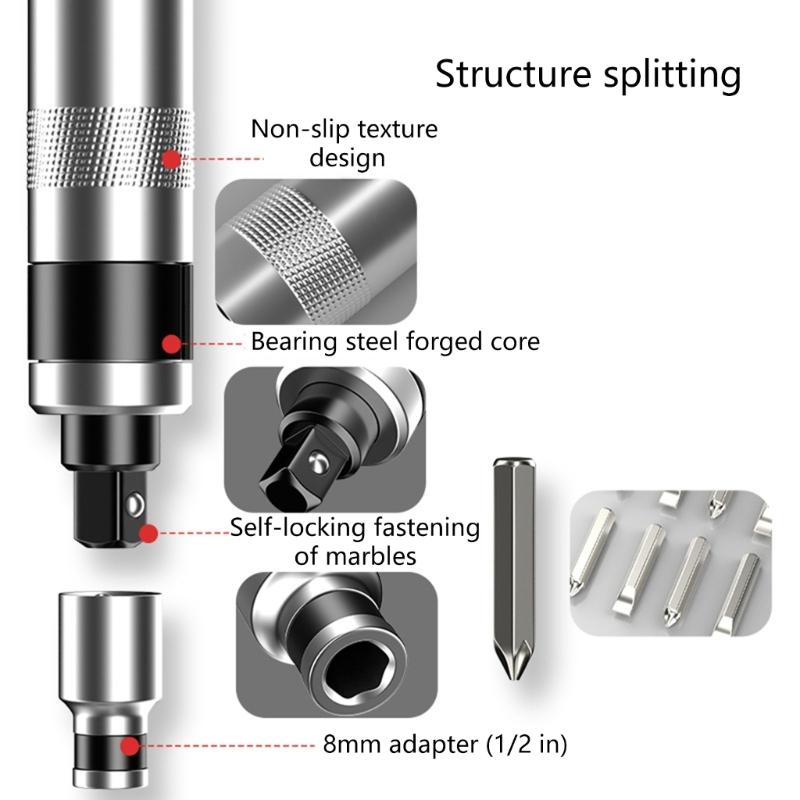 Structure splitting

Non-slip texture design

Bearing steel forged core

Self-locking fastening of marbles

8mm adapter (1/2 in)