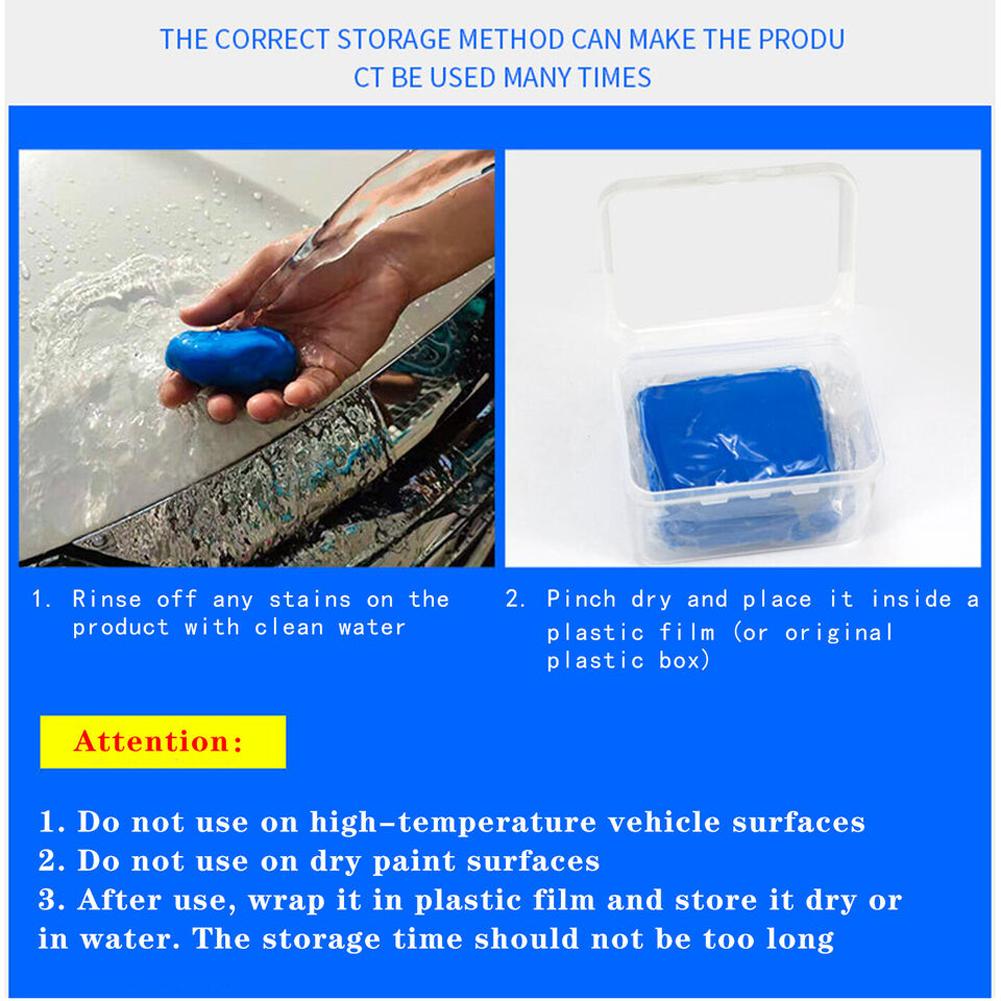 THE CORRECT STORAGE METHOD CAN MAKE THE PRODU
CT BE USED MANY TIMES

1. Rinse off any stains on the product with clean water

2. Pinch dry and place it inside a plastic film (or original plastic box)

Attention:

1. Do not use on high-temperature vehicle surfaces
2. Do not use on dry paint surfaces
3. After use, wrap it in plastic film and store it dry or in water. The storage time should not be too long