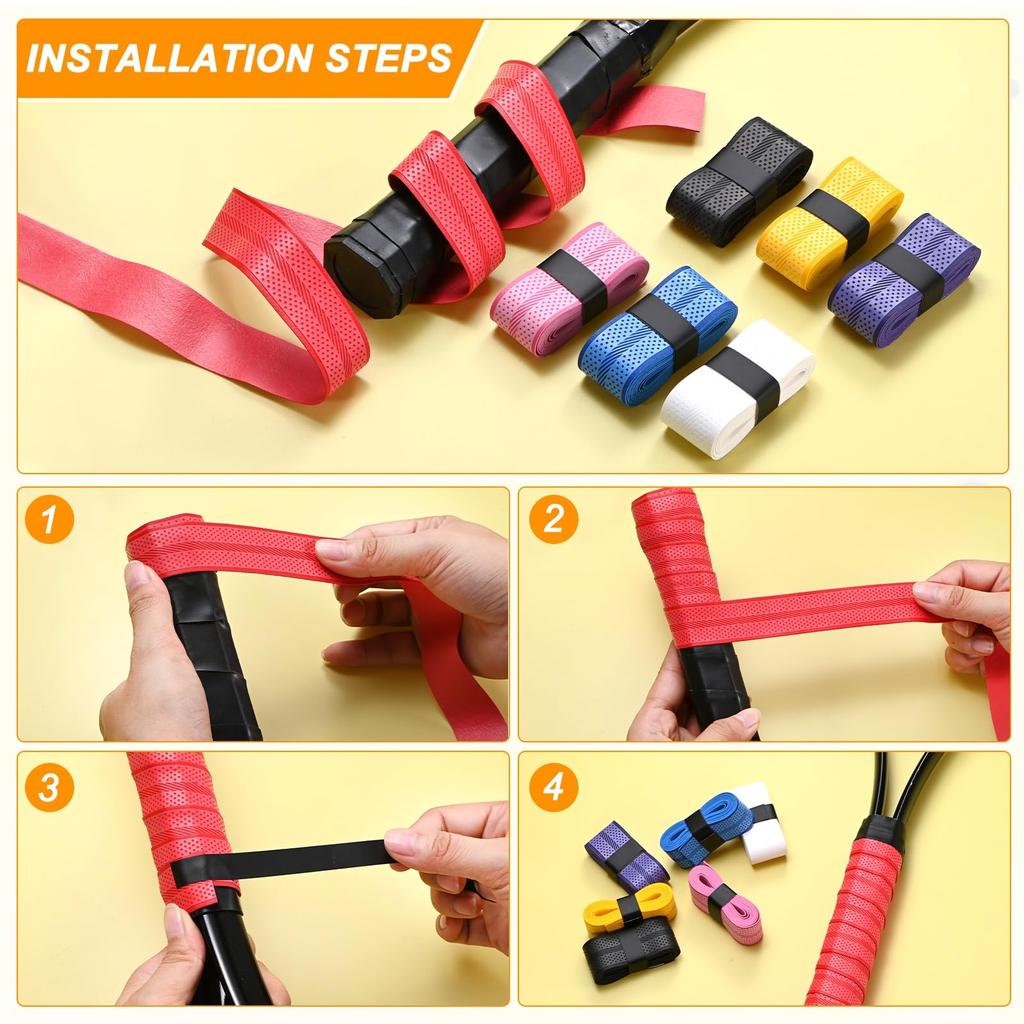 INSTALLATION STEPS

1

2

3

4