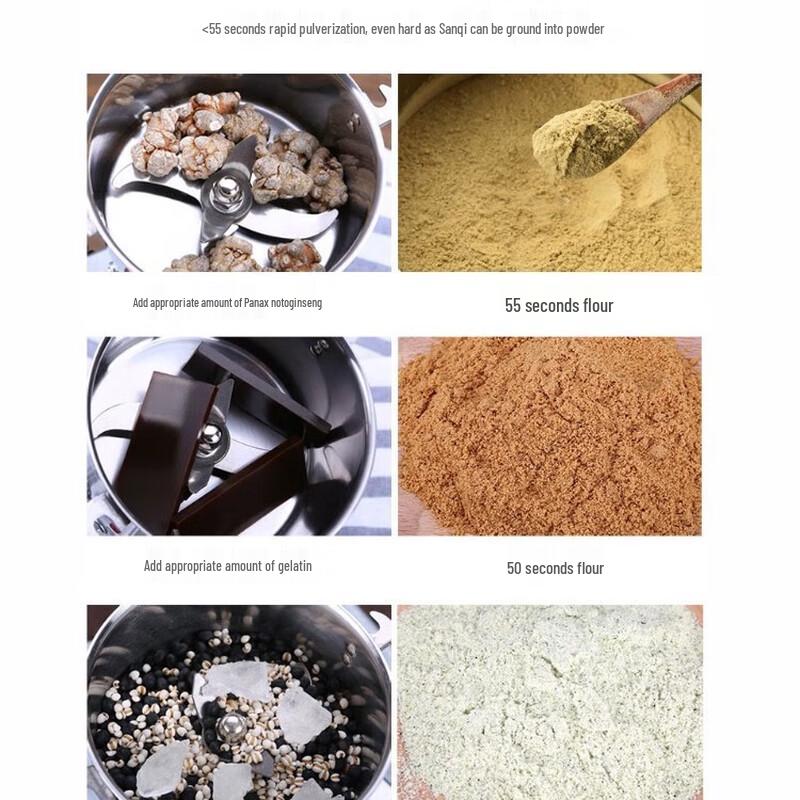 <55 seconds rapid pulverization, even hard as Sanqi can be ground into powder

Add appropriate amount of Panax notoginseng

55 seconds flour

Add appropriate amount of gelatin

50 seconds flour